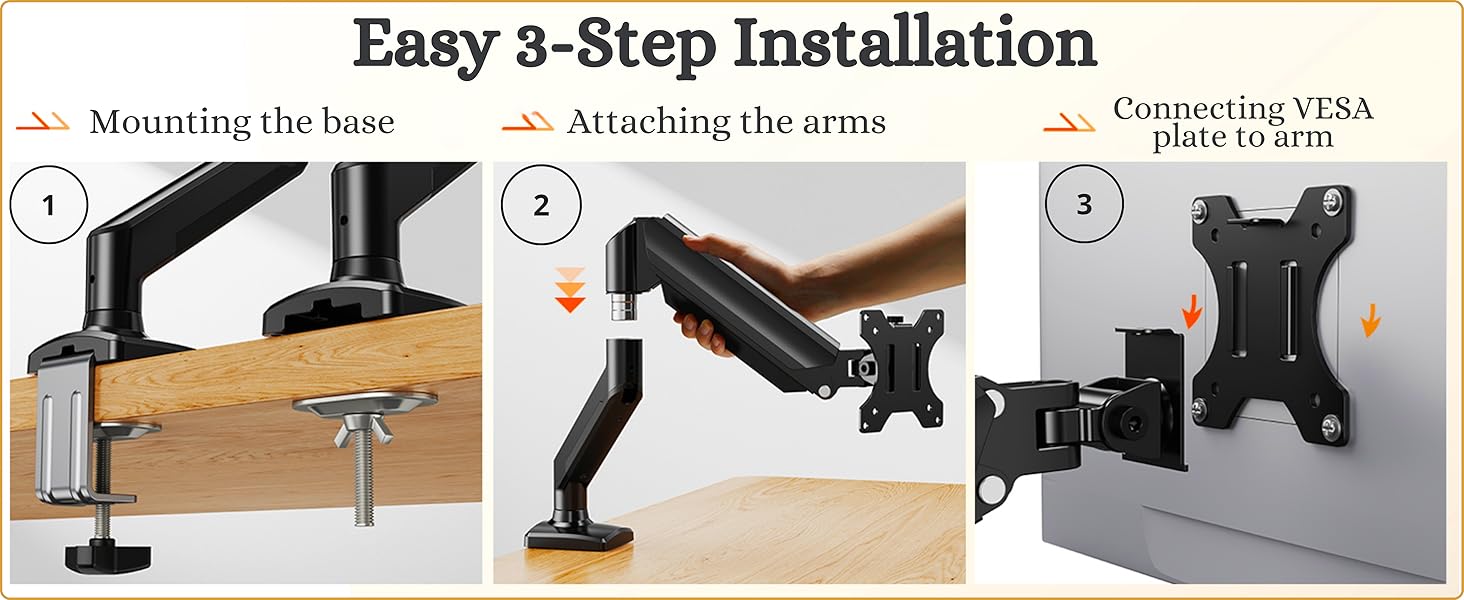 Easy 3-Step Installation

Mounting the base

Attaching the arms

Connecting VESA plate to arm

1

2

3