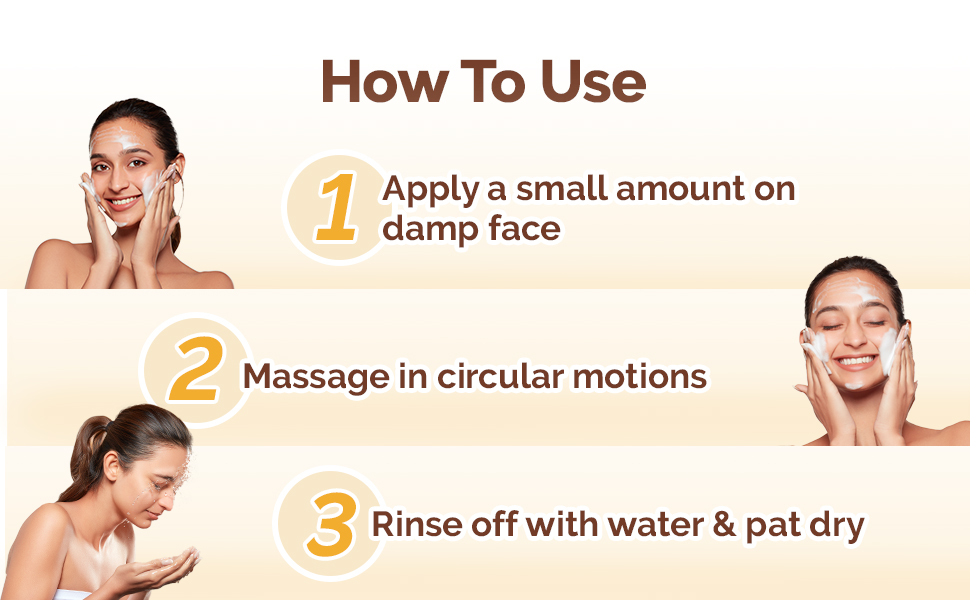 How To Use

1 Apply a small amount on damp face

2 Massage in circular motions

3 Rinse off with water & pat dry