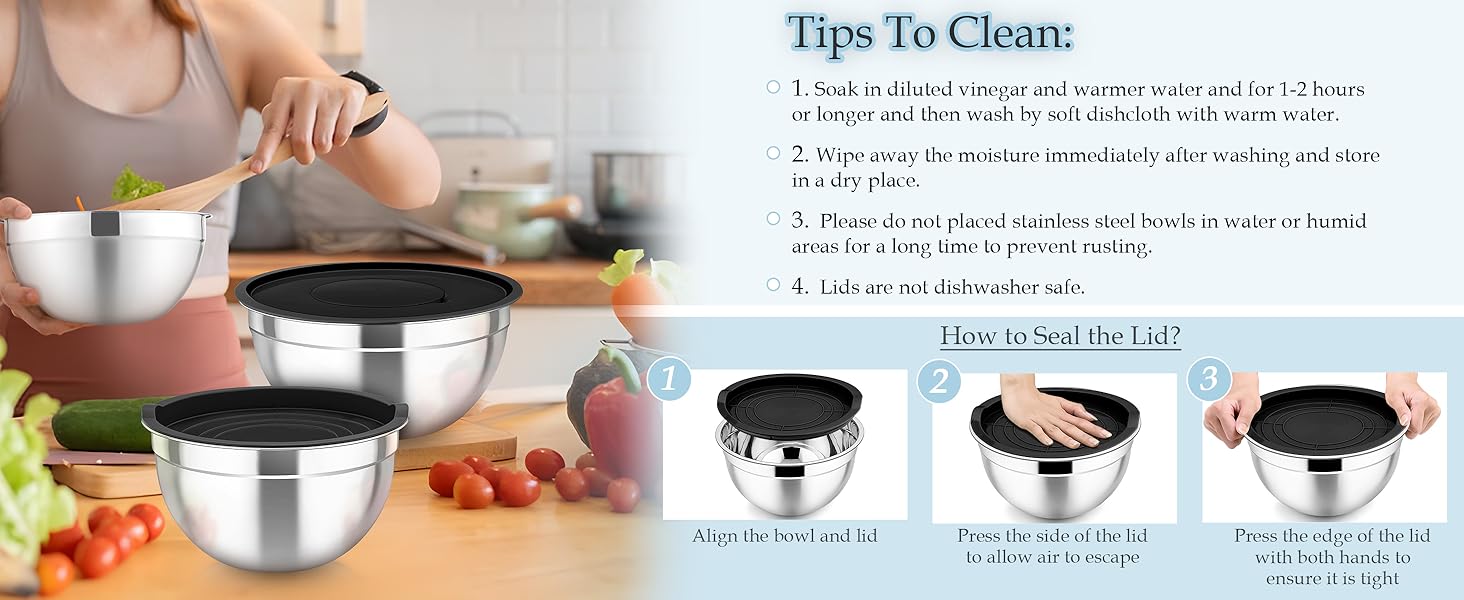 Tips To Clean:

1. Soak in diluted vinegar and warmer water and for 1-2 hours or longer and then wash by soft dishcloth with warm water.

2. Wipe away the moisture immediately after washing and store in a dry place.

3. Please do not placed stainless steel bowls in water or humid areas for a long time to prevent rusting.

4. Lids are not dishwasher safe.

How to Seal the Lid?

1

Align the bowl and lid

2

Press the side of the lid to allow air to escape

3

Press the edge of the lid with both hands to ensure it is tight