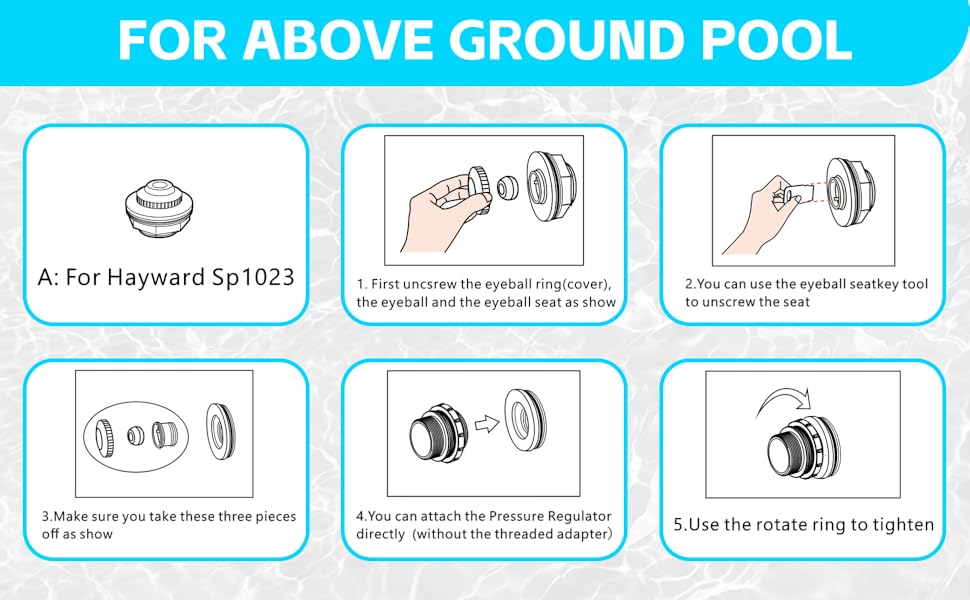 FOR ABOVE GROUND POOL

A: For Hayward Sp1023

1. First uncsrew the eyeball ring(cover), the eyeball and the eyeball seat as show

2.You can use the eyeball seatkey tool to unscrew the seat

3.Make sure you take these three pieces off as show

4.You can attach the Pressure Regulator directly (without the threaded adapter)

5.Use the rotate ring to tighten