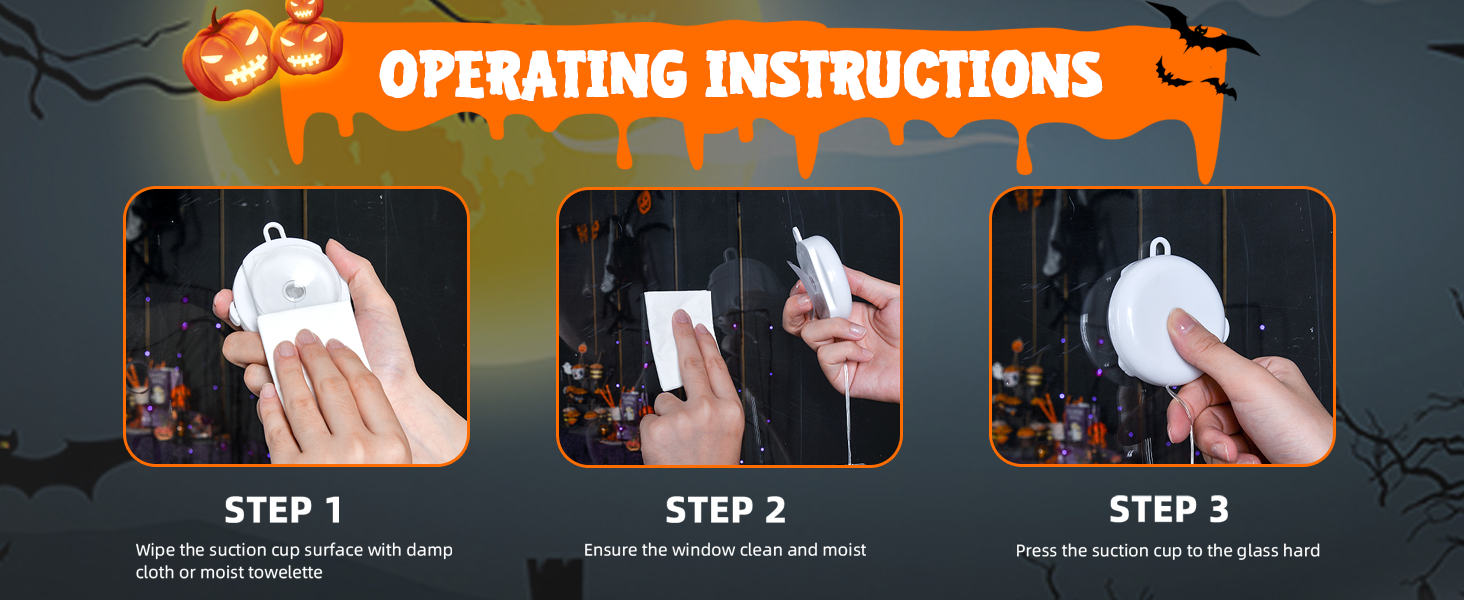 OPERATING INSTRUCTIONS

STEP 1

Wipe the suction cup surface with damp cloth or moist towelette

STEP 2

Ensure the window clean and moist

STEP 3

Press the suction cup to the glass hard