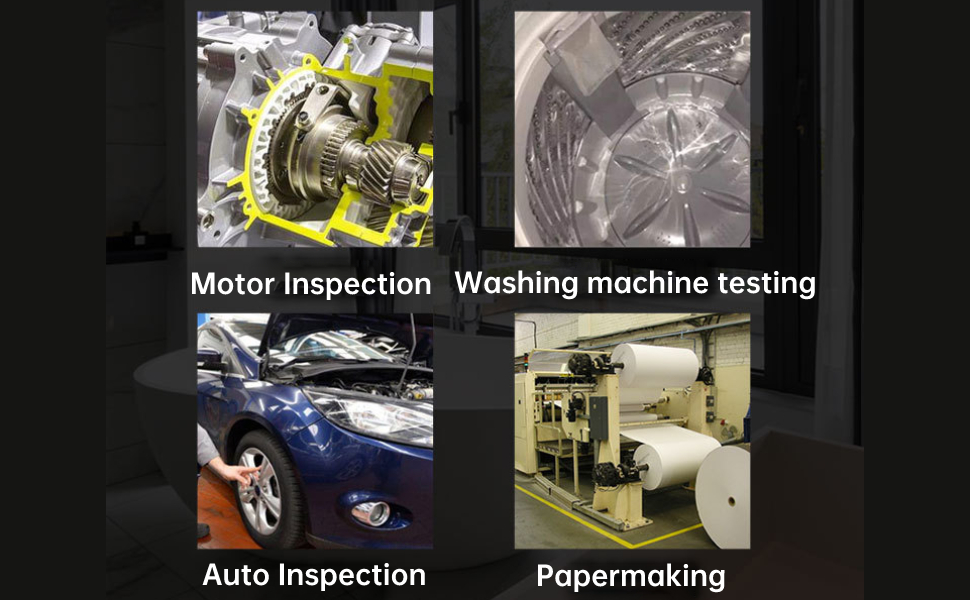 Motor Inspection

Washing machine testing

Auto Inspection

Papermaking