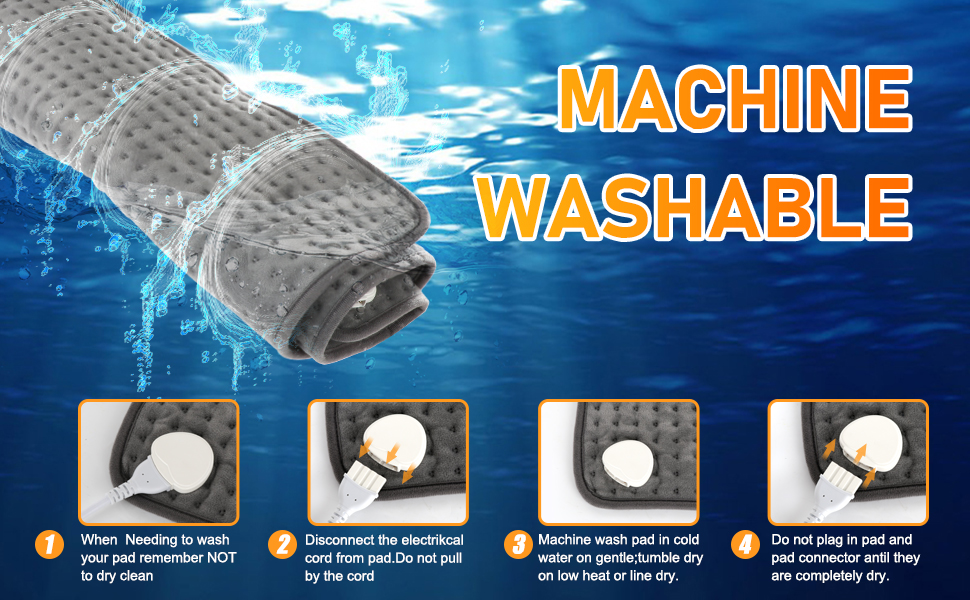 MACHINE WASHABLE

1 When Needing to wash your pad remember NOT to dry clean

2 Disconnect the electrikcal cord from pad.Do not pull by the cord

3 Machine wash pad in cold water on gentle;tumble dry on low heat or line dry.

4 Do not plag in pad and pad connector antil they are completely dry.