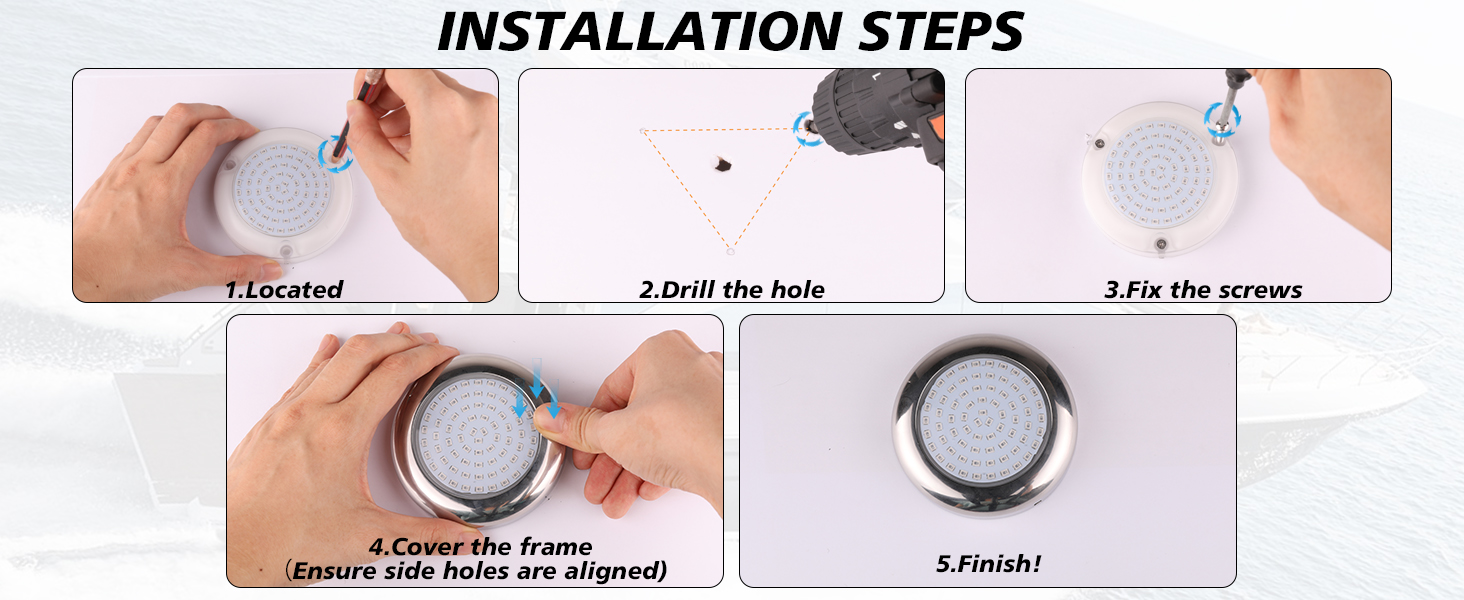 INSTALLATION STEPS

1.Located

2.Drill the hole

3.Fix the screws

4.Cover the frame
(Ensure side holes are aligned)

5.Finish!