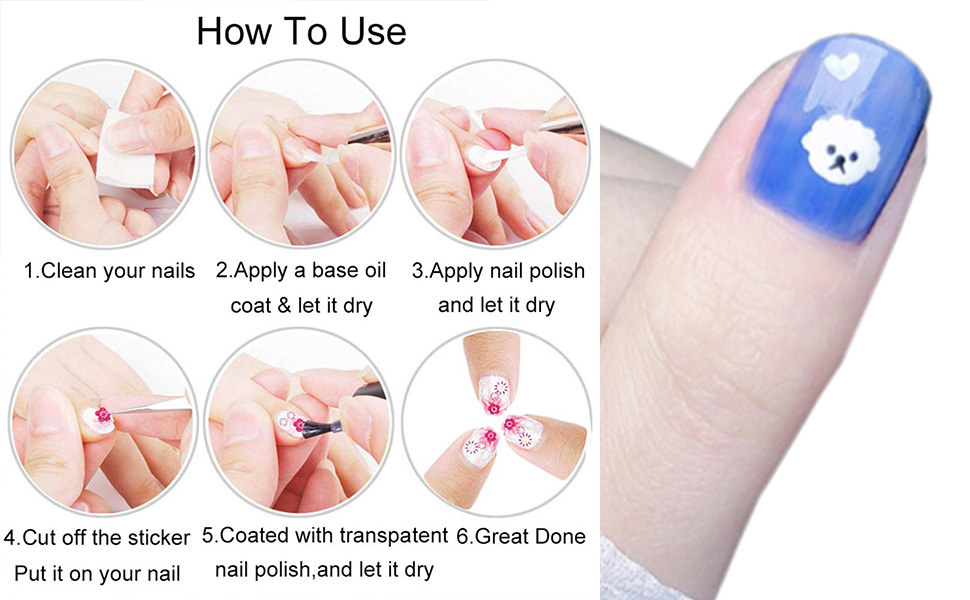 How To Use

1.Clean your nails

2.Apply a base oil coat & let it dry

3.Apply nail polish and let it dry

4.Cut off the sticker Put it on your nail

5.Coated with transpatent nail polish,and let it dry

6.Great Done