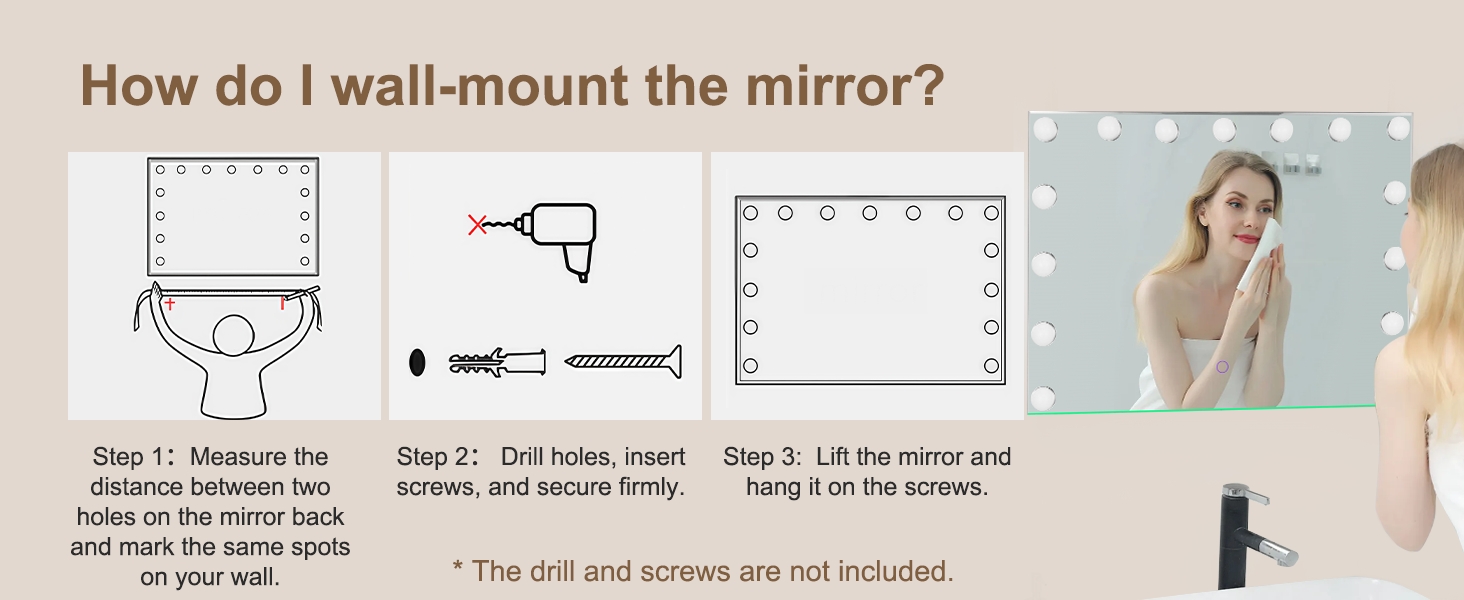 How do I wall-mount the mirror?

Step 1: Measure the distance between two holes on the mirror back and mark the same spots on your wall.

Step 2: Drill holes, insert screws, and secure firmly.

Step 3: Lift the mirror and hang it on the screws.

* The drill and screws are not included.