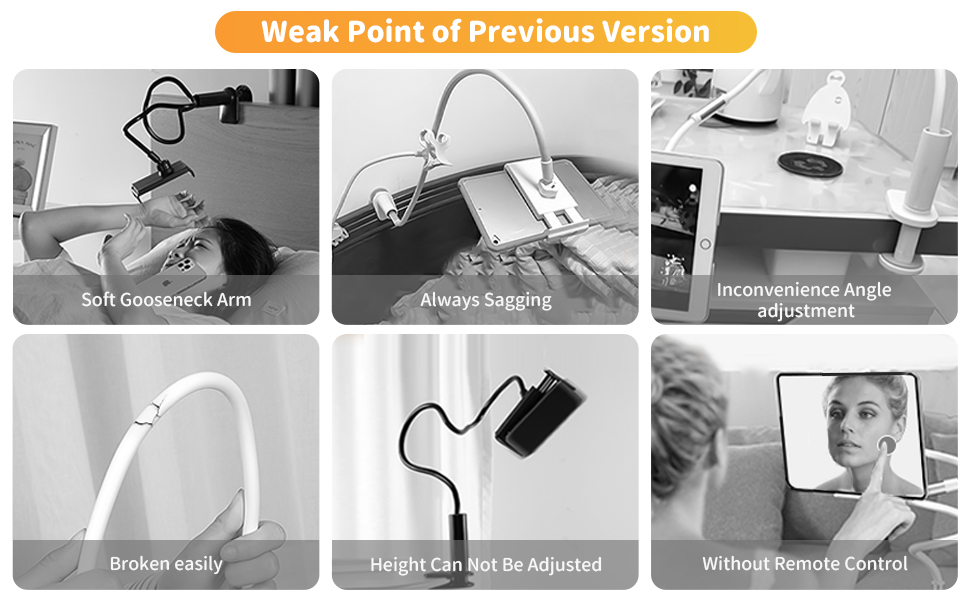 Weak Point of Previous Version

Soft Gooseneck Arm

Always Sagging

Inconvenience Angle adjustment

Broken easily

Height Can Not Be Adjusted

Without Remote Control