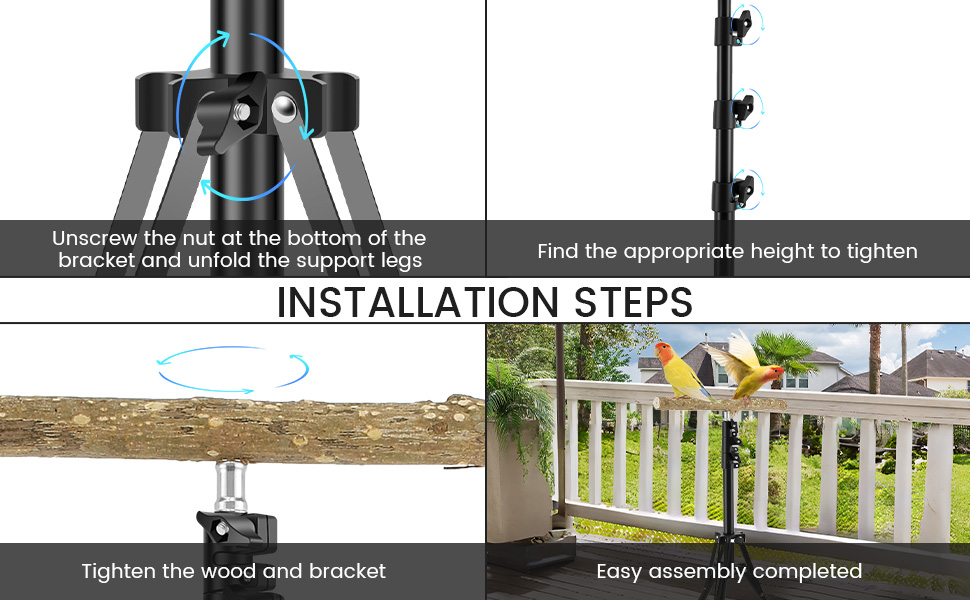 Unscrew the nut at the bottom of the bracket and unfold the support legs

Find the appropriate height to tighten

INSTALLATION STEPS

Tighten the wood and bracket

Easy assembly completed