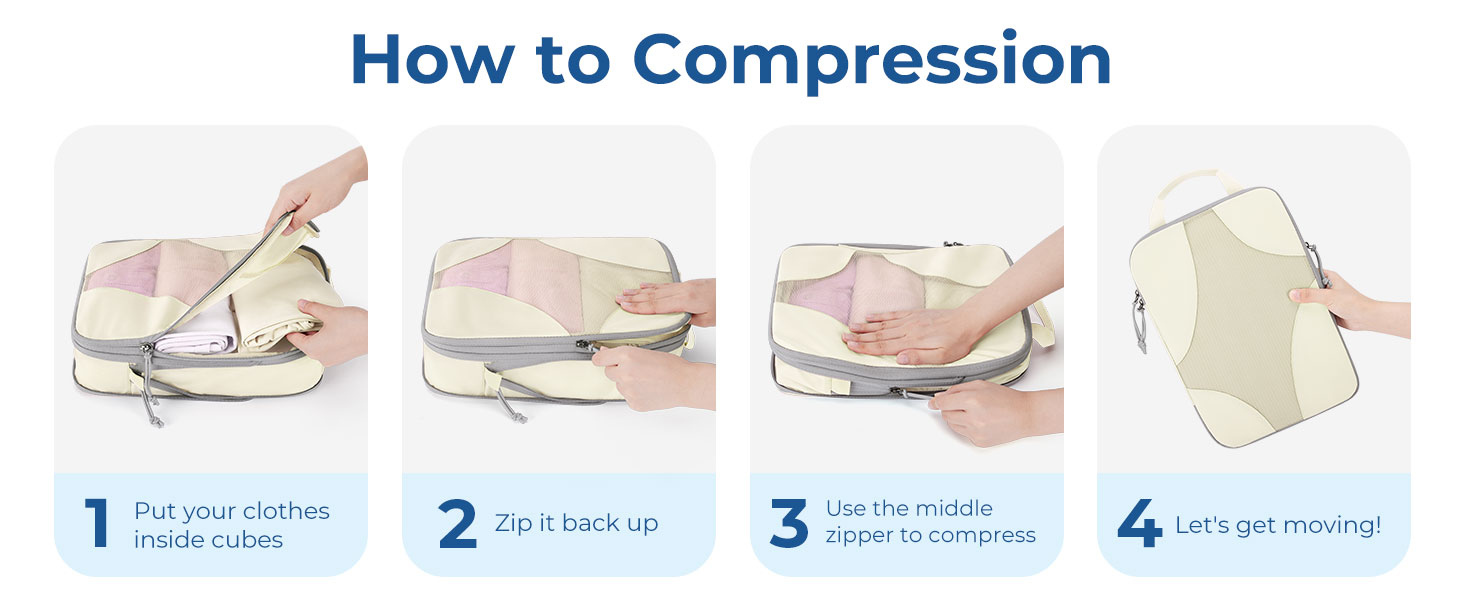 How to Compression

1 Put your clothes inside cubes

2 Zip it back up

3 Use the middle zipper to compress

4 Let's get moving!