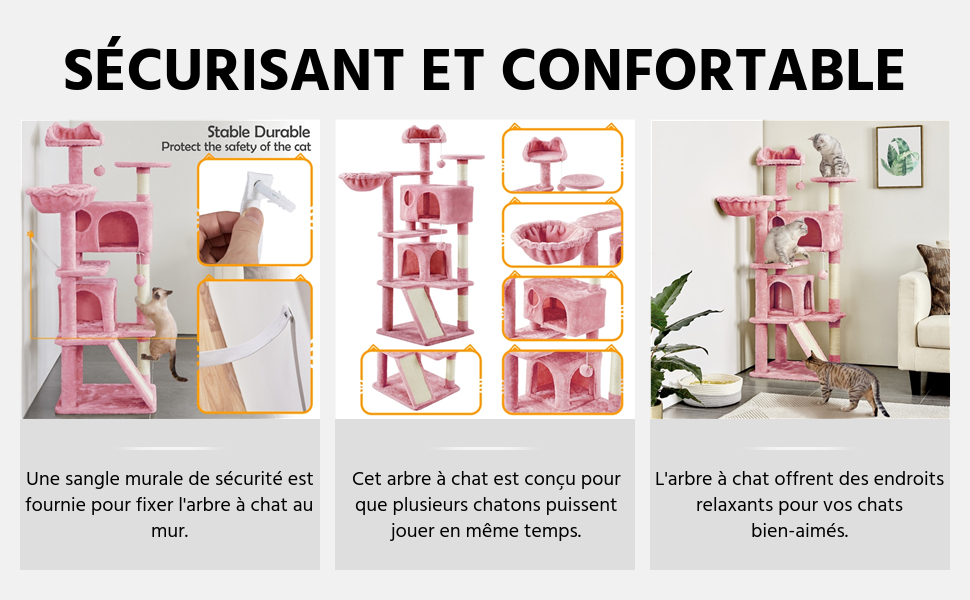 SÉCURISANT ET CONFORTABLE

Stable Durable
Protect the safety of the cat

Une sangle murale de sécurité est fournie pour fixer l'arbre à chat au mur.

Cet arbre à chat est conçu pour que plusieurs chatons puissent jouer en même temps.

L'arbre à chat offrent des endroits relaxants pour vos chats bien-aimés.