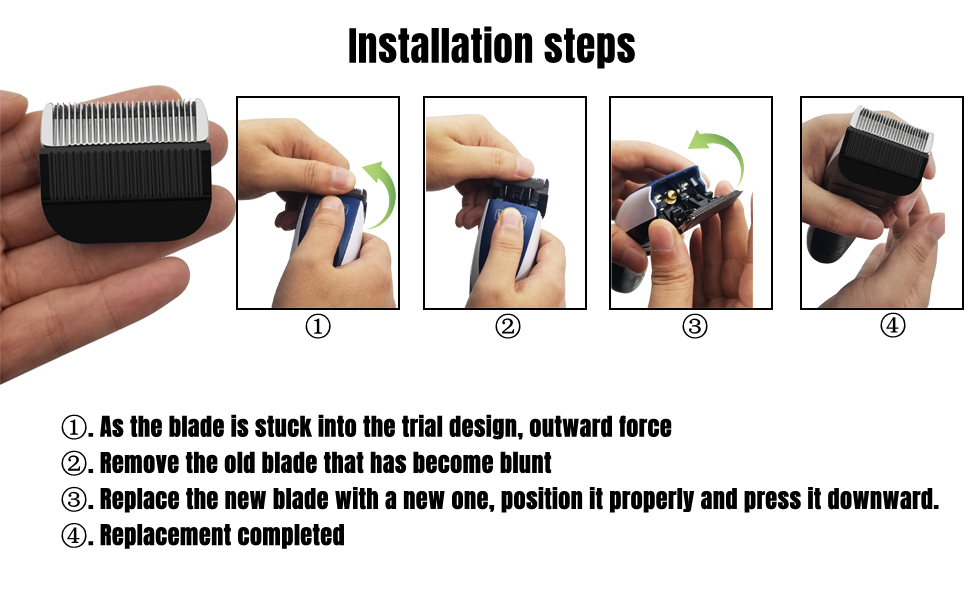 Installation steps

①

②

③

④

①. As the blade is stuck into the trial design, outward force
②. Remove the old blade that has become blunt
③. Replace the new blade with a new one, position it properly and press it downward.
④. Replacement completed