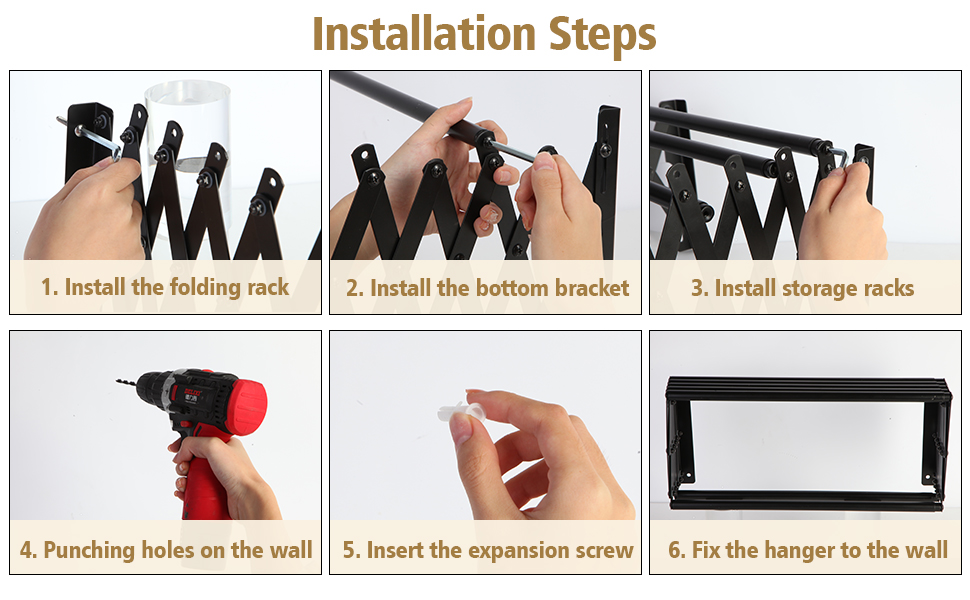 Installation Steps

1. Install the folding rack

2. Install the bottom bracket

3. Install storage racks

4. Punching holes on the wall

5. Insert the expansion screw

6. Fix the hanger to the wall