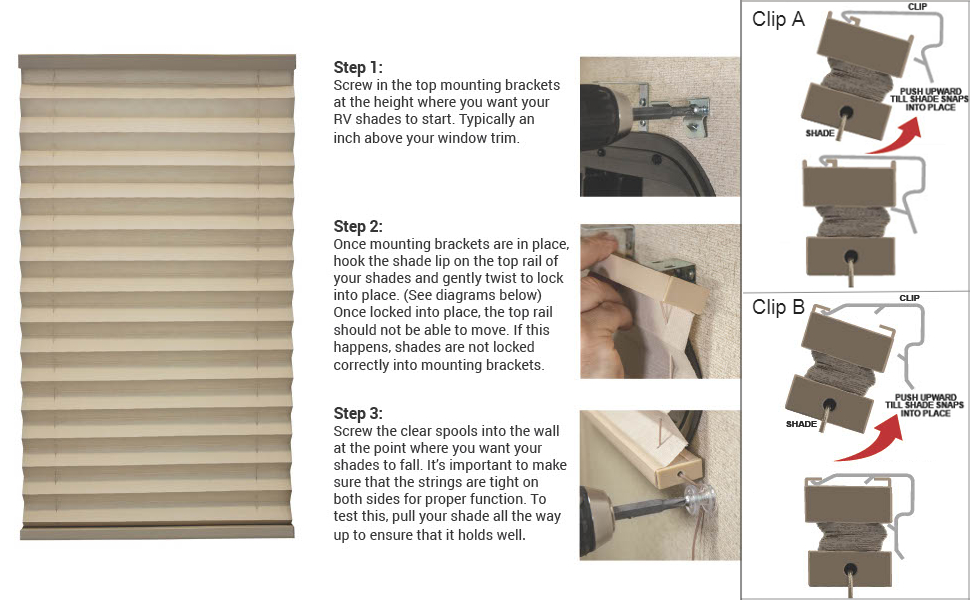 Step 1:
Screw in the top mounting brackets at the height where you want your RV shades to start. Typically an inch above your window trim.

Step 2:
Once mounting brackets are in place, hook the shade lip on the top rail of your shades and gently twist to lock into place. (See diagrams below) Once locked into place, the top rail should not be able to move. If this happens, shades are not locked correctly into mounting brackets.

Step 3:
Screw the clear spools into the wall at the point where you want your shades to fall. It's important to make sure that the strings are tight on both sides for proper function. To test this, pull your shade all the way up to ensure that it holds well.

Clip A
CLIP
PUSH UPWARD TILL SHADE SNAPS INTO PLACE
SHADE

Clip B
CLIP
PUSH UPWARD TILL SHADE SNAPS INTO PLACE
SHADE