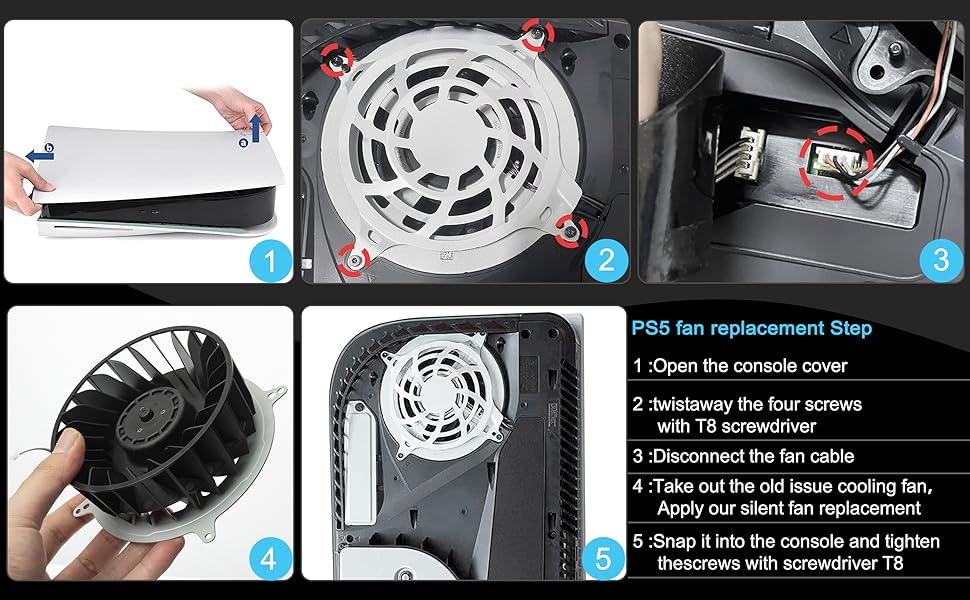 b
a
1
2
3
4
5

PS5 fan replacement Step

1 :Open the console cover

2 :twistaway the four screws with T8 screwdriver

3 :Disconnect the fan cable

4 :Take out the old issue cooling fan, Apply our silent fan replacement

5 :Snap it into the console and tighten thescrews with screwdriver T8