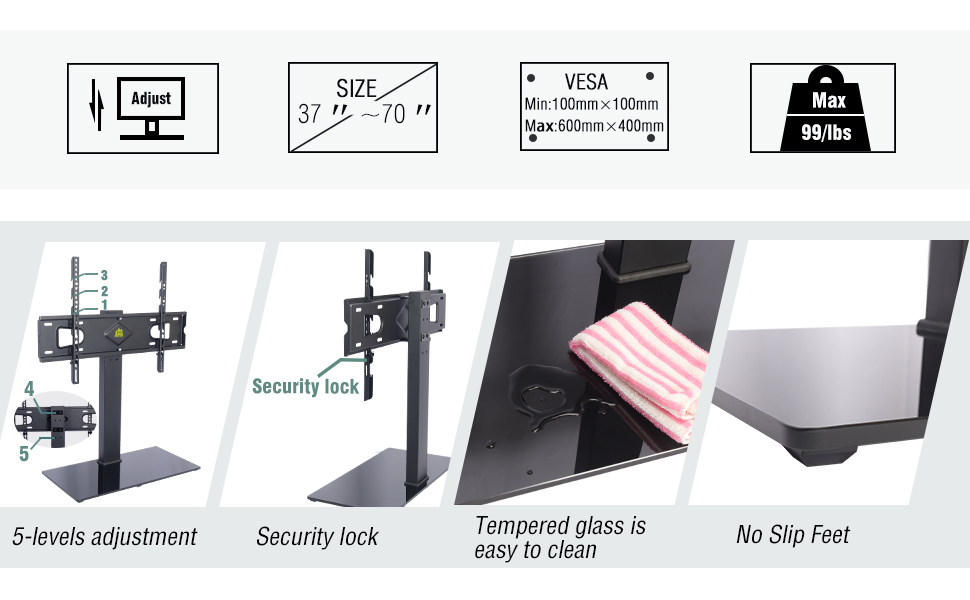 Adjust

SIZE
37 " ~70 "

VESA
Min:100mm×100mm
Max:600mm×400mm

Max
99/lbs

3
2
1
4
5

Security lock

5-levels adjustment

Security lock

Tempered glass is easy to clean

No Slip Feet