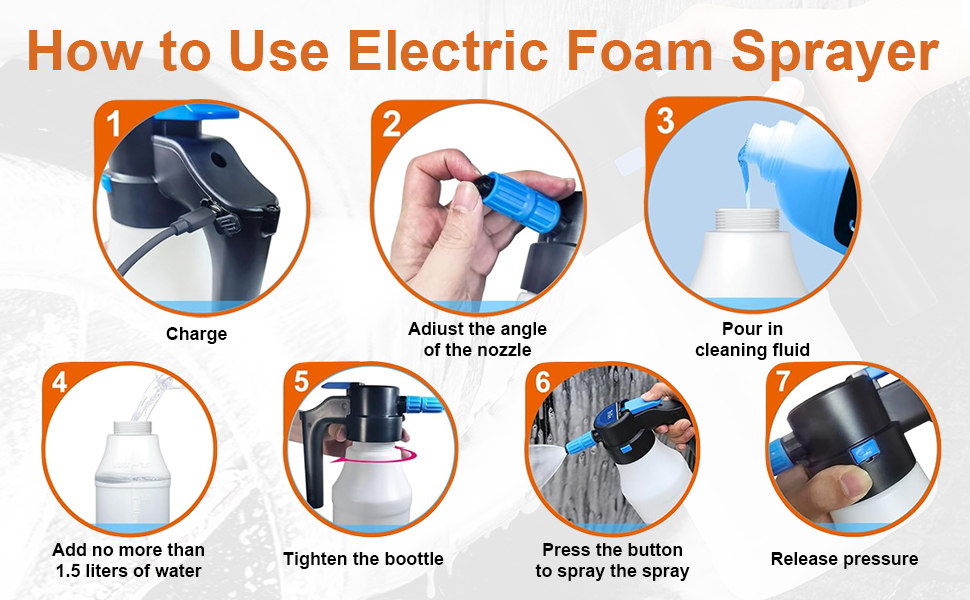 How to Use Electric Foam Sprayer

1
Charge

2
Adiust the angle of the nozzle

3
Pour in cleaning fluid

4
Add no more than 1.5 liters of water

5
Tighten the boottle

6
Press the button to spray the spray

7
Release pressure