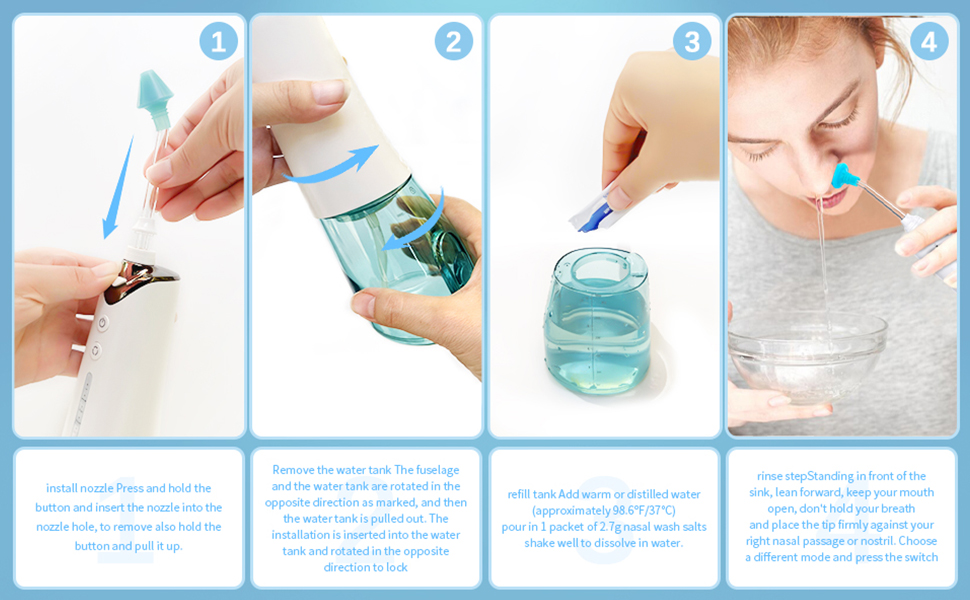 1

2

3

4

install nozzle Press and hold the button and insert the nozzle into the nozzle hole, to remove also hold the button and pull it up.

Remove the water tank The fuselage and the water tank are rotated in the opposite direction as marked, and then the water tank is pulled out. The installation is inserted into the water tank and rotated in the opposite direction to lock

refill tank Add warm or distilled water (approximately 98.6°F/37°C)
pour in 1 packet of 2.7g nasal wash salts
shake well to dissolve in water.

rinse stepStanding in front of the sink, lean forward, keep your mouth open, don't hold your breath and place the tip firmly against your right nasal passage or nostril. Choose a different mode and press the switch