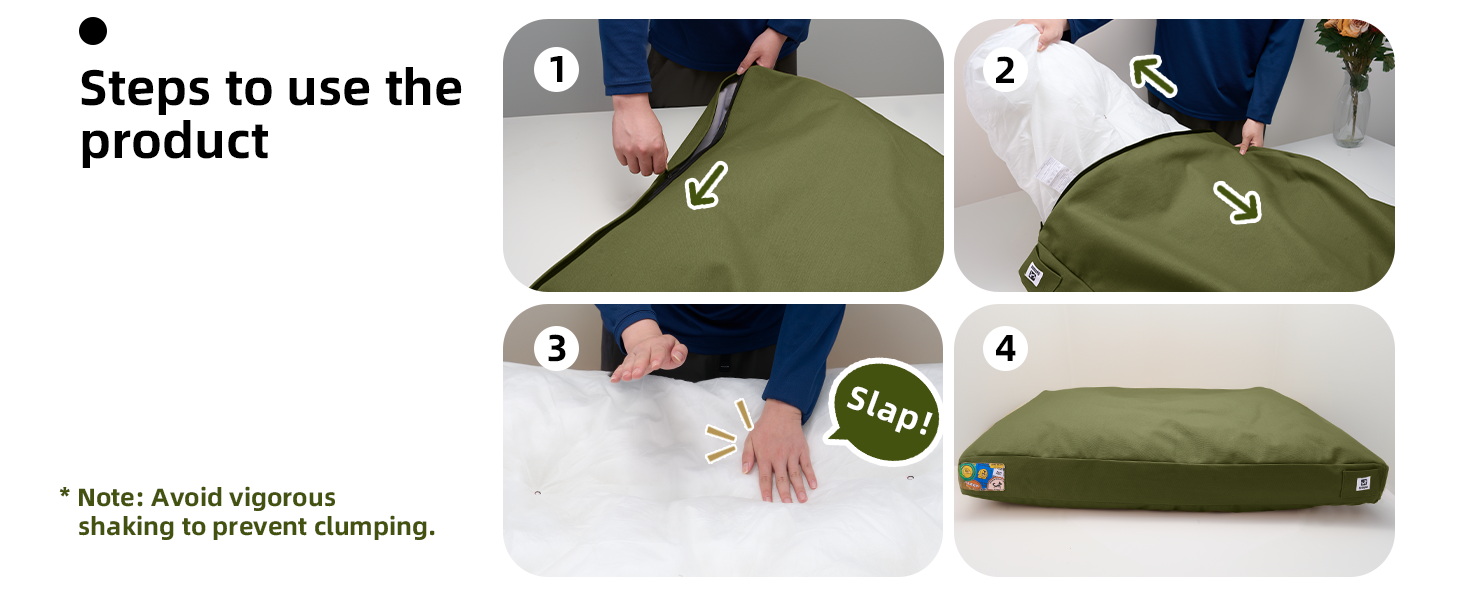 Steps to use the product

* Note: Avoid vigorous shaking to prevent clumping.

1

2

3

Slap!

4