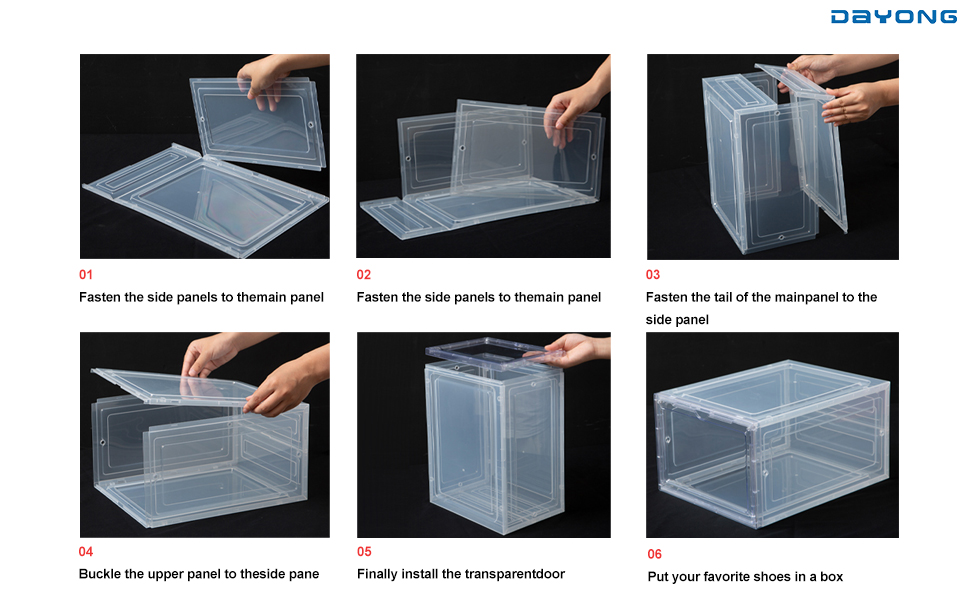 DAYONG

01
Fasten the side panels to themain panel

02
Fasten the side panels to themain panel

03
Fasten the tail of the mainpanel to the side panel

04
Buckle the upper panel to theside pane

05
Finally install the transparentdoor

06
Put your favorite shoes in a box