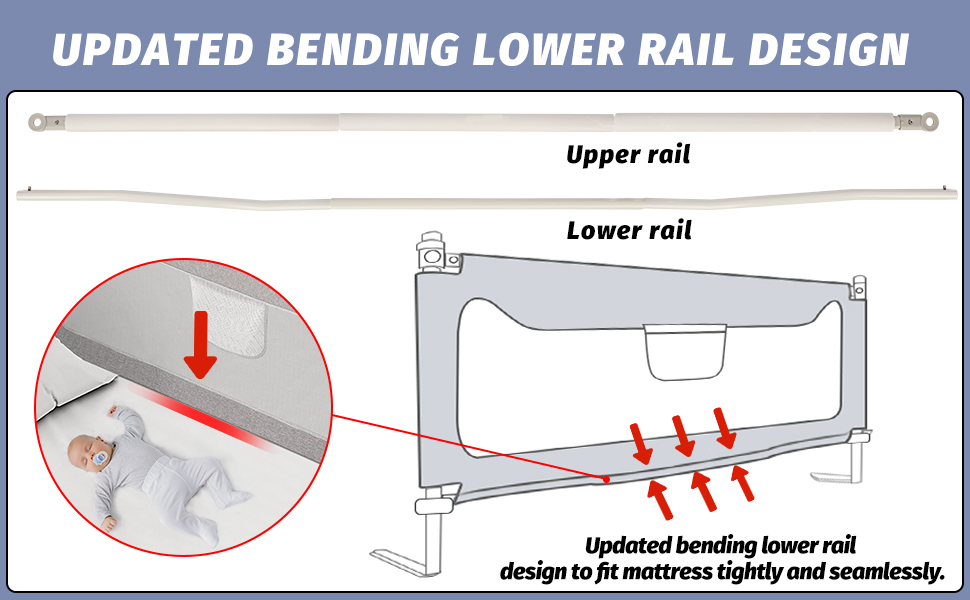 UPDATED BENDING LOWER RAIL DESIGN

Upper rail

Lower rail

Updated bending lower rail design to fit mattress tightly and seamlessly.