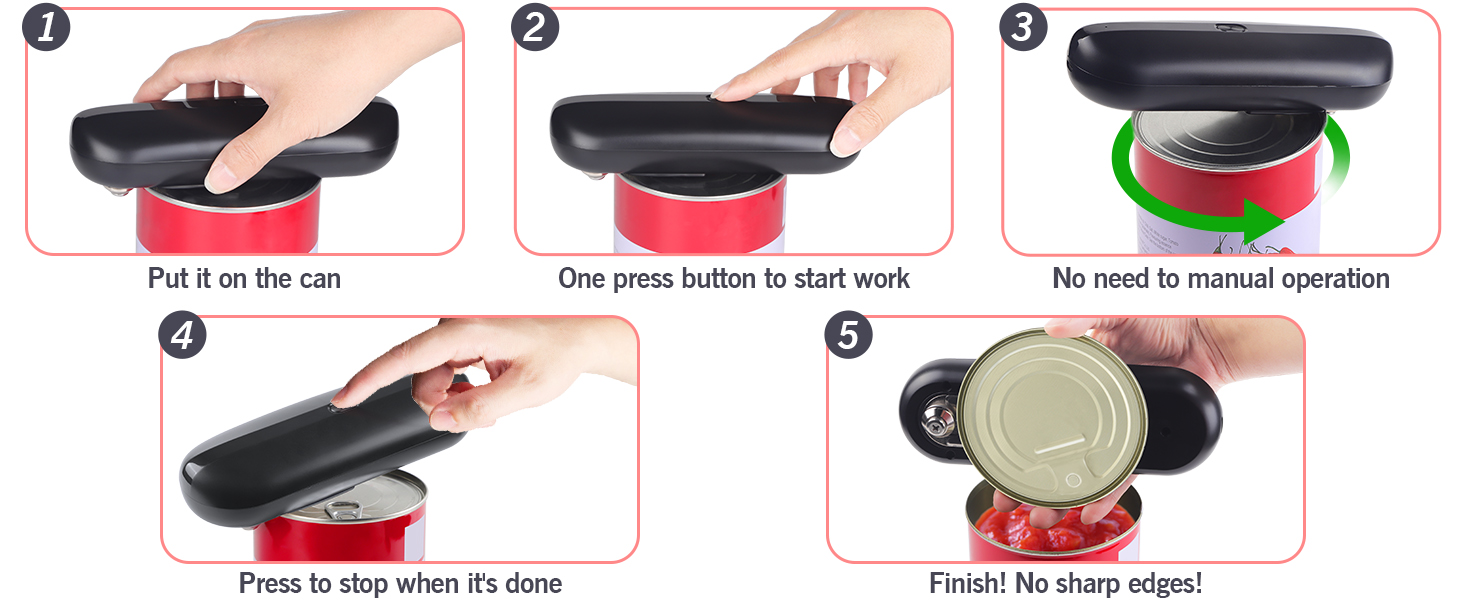 1
Put it on the can

2
One press button to start work

3
No need to manual operation

4
Press to stop when it's done

5
Finish! No sharp edges!