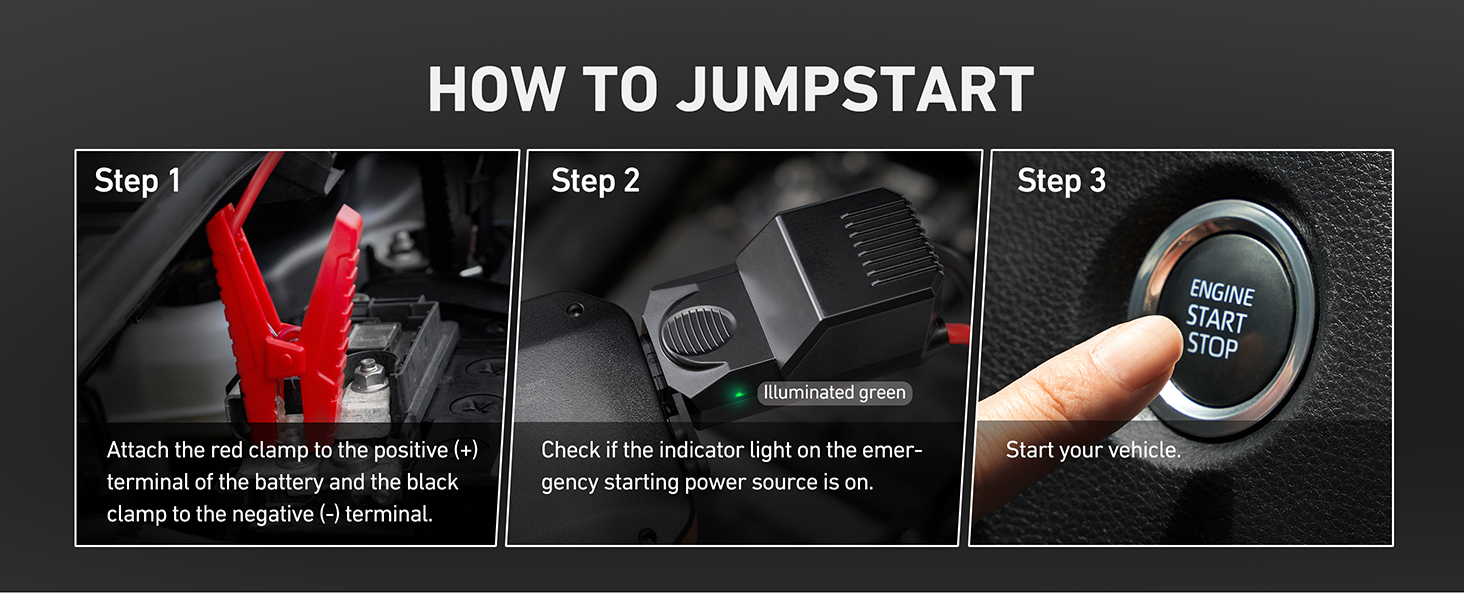 HOW TO JUMPSTART

Step 1

Attach the red clamp to the positive (+) terminal of the battery and the black clamp to the negative (-) terminal.

Step 2

Illuminated green

Check if the indicator light on the emergency starting power source is on.

Step 3

ENGINE
START
STOP

Start your vehicle.