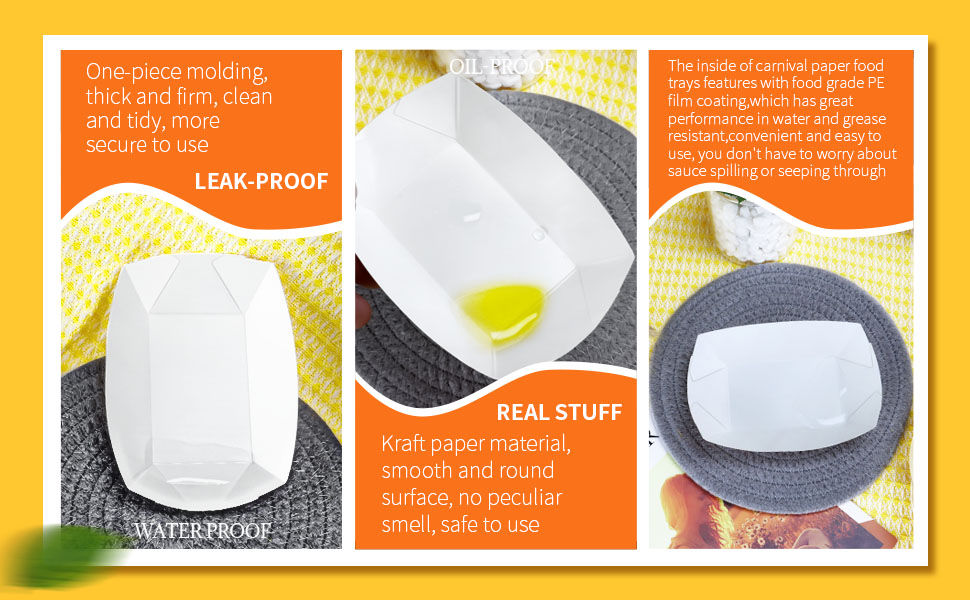 One-piece molding, thick and firm, clean and tidy, more secure to use

LEAK-PROOF

WATER PROOF

OIL-PROOF

REAL STUFF

Kraft paper material, smooth and round surface, no peculiar smell, safe to use

The inside of carnival paper food trays features with food grade PE film coating,which has great performance in water and grease resistant,convenient and easy to use, you don't have to worry about sauce spilling or seeping through