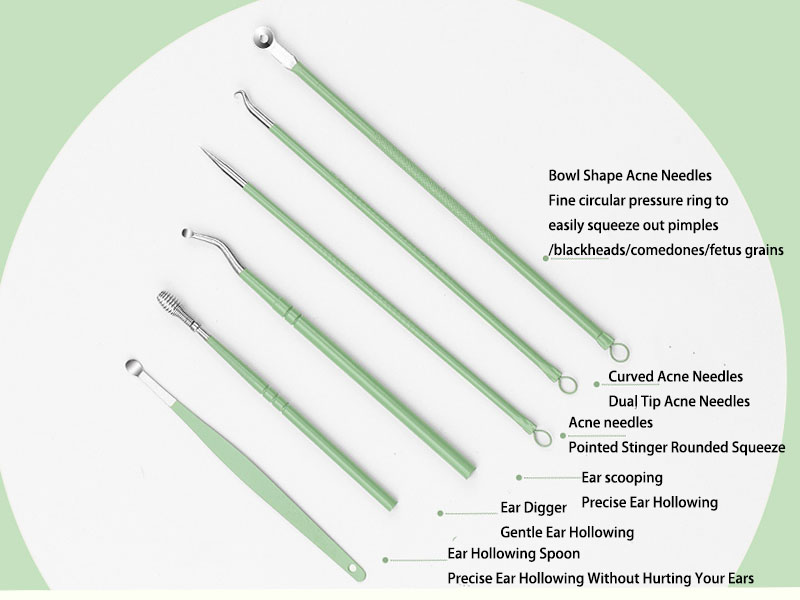 Bowl Shape Acne Needles
Fine circular pressure ring to easily squeeze out pimples /blackheads/comedones/fetus grains

Curved Acne Needles
Dual Tip Acne Needles

Acne needles
Pointed Stinger Rounded Squeeze

Ear scooping
Precise Ear Hollowing

Ear Digger
Gentle Ear Hollowing

Ear Hollowing Spoon
Precise Ear Hollowing Without Hurting Your Ears