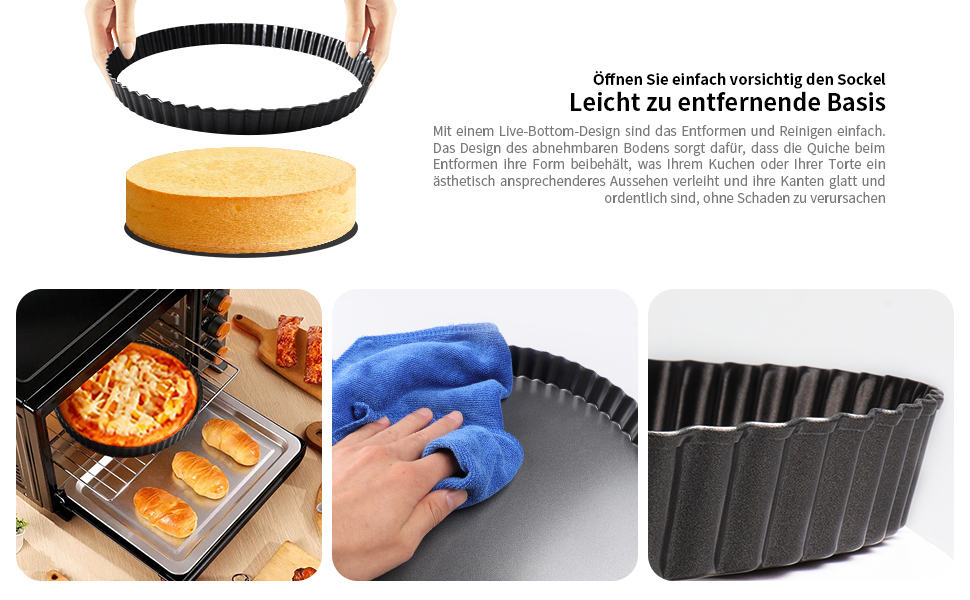 Öffnen Sie einfach vorsichtig den Sockel
Leicht zu entfernende Basis

Mit einem Live-Bottom-Design sind das Entformen und Reinigen einfach. Das Design des abnehmbaren Bodens sorgt dafür, dass die Quiche beim Entformen ihre Form beibehält, was Ihrem Kuchen oder Ihrer Torte ein ästhetisch ansprechenderes Aussehen verleiht und ihre Kanten glatt und ordentlich sind, ohne Schaden zu verursachen