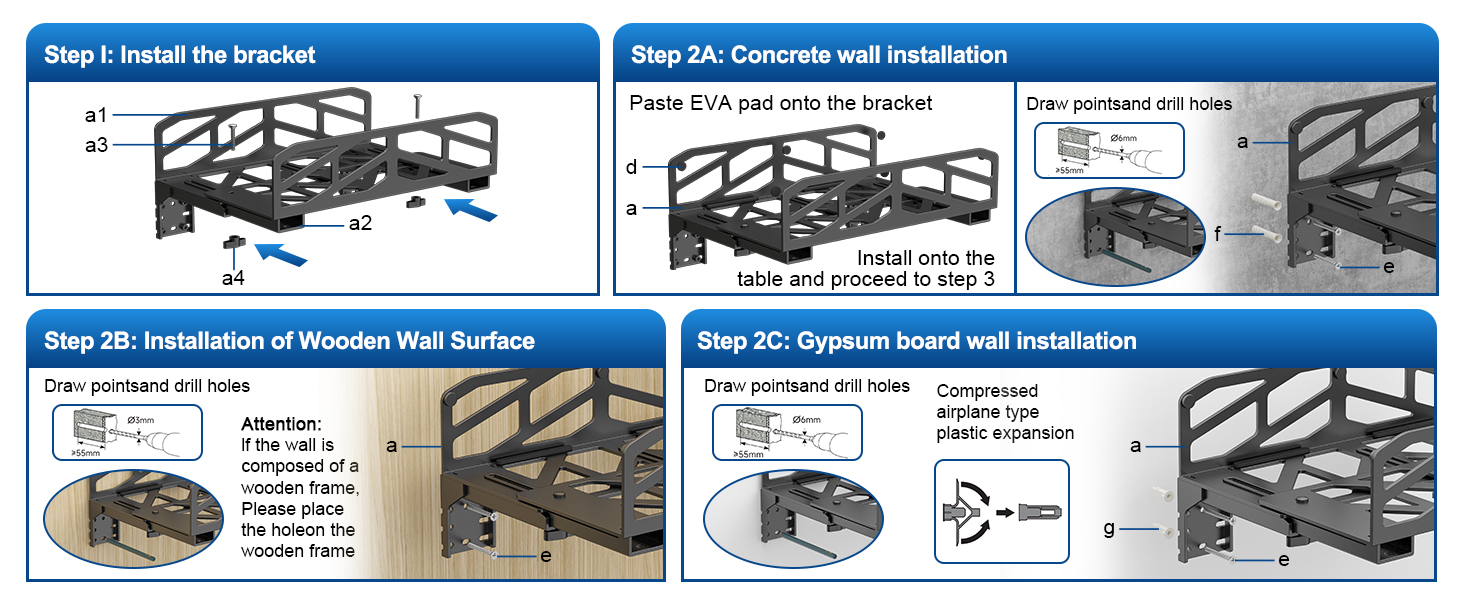 Step I: Install the bracket

a1
a3
a2
a4

Step 2A: Concrete wall installation

Paste EVA pad onto the bracket
d
a
Install onto the table and proceed to step 3

Draw pointsand drill holes
Ø6mm
≥55mm
a
f
e

Step 2B: Installation of Wooden Wall Surface

Draw pointsand drill holes
Ø3mm
≥55mm
Attention:
If the wall is composed of a wooden frame, Please place the holeon the wooden frame
a
e

Step 2C: Gypsum board wall installation

Draw pointsand drill holes
Ø6mm
≥55mm
Compressed airplane type plastic expansion
a
g
e