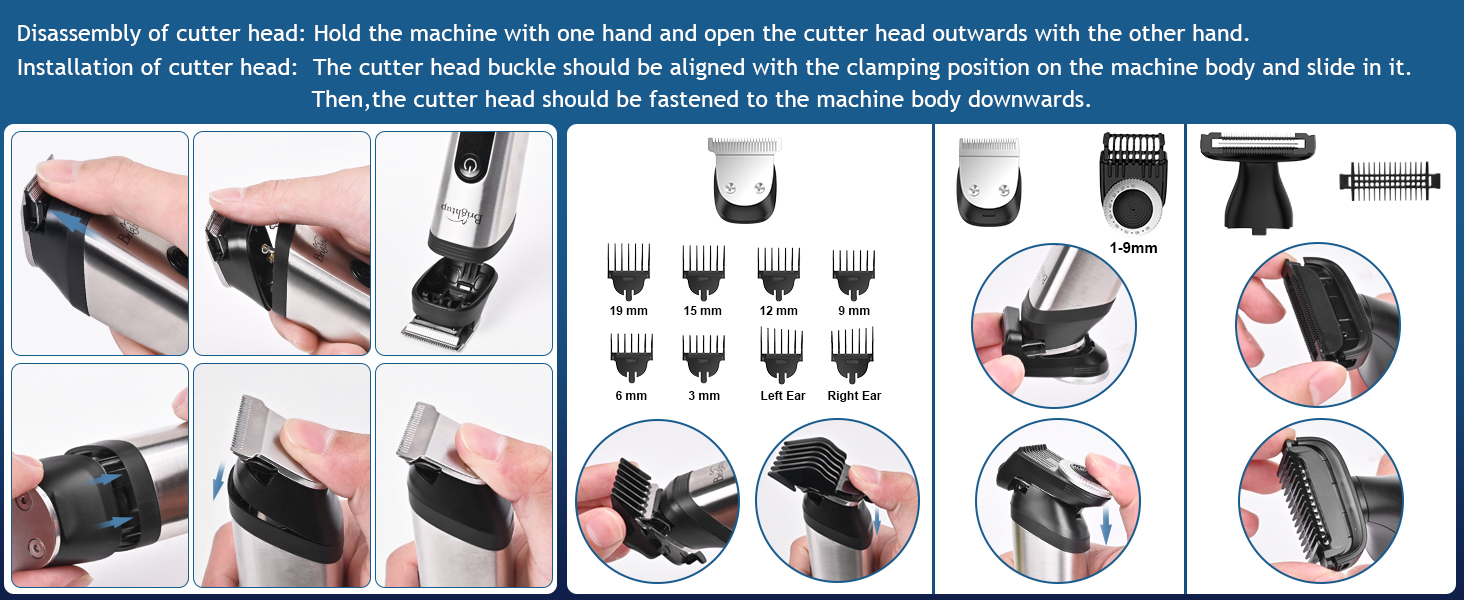 Disassembly of cutter head: Hold the machine with one hand and open the cutter head outwards with the other hand.

Installation of cutter head: The cutter head buckle should be aligned with the clamping position on the machine body and slide in it. Then,the cutter head should be fastened to the machine body downwards.

Brightup

19 mm 15 mm 12 mm 9 mm

6 mm 3 mm Left Ear Right Ear

1-9mm