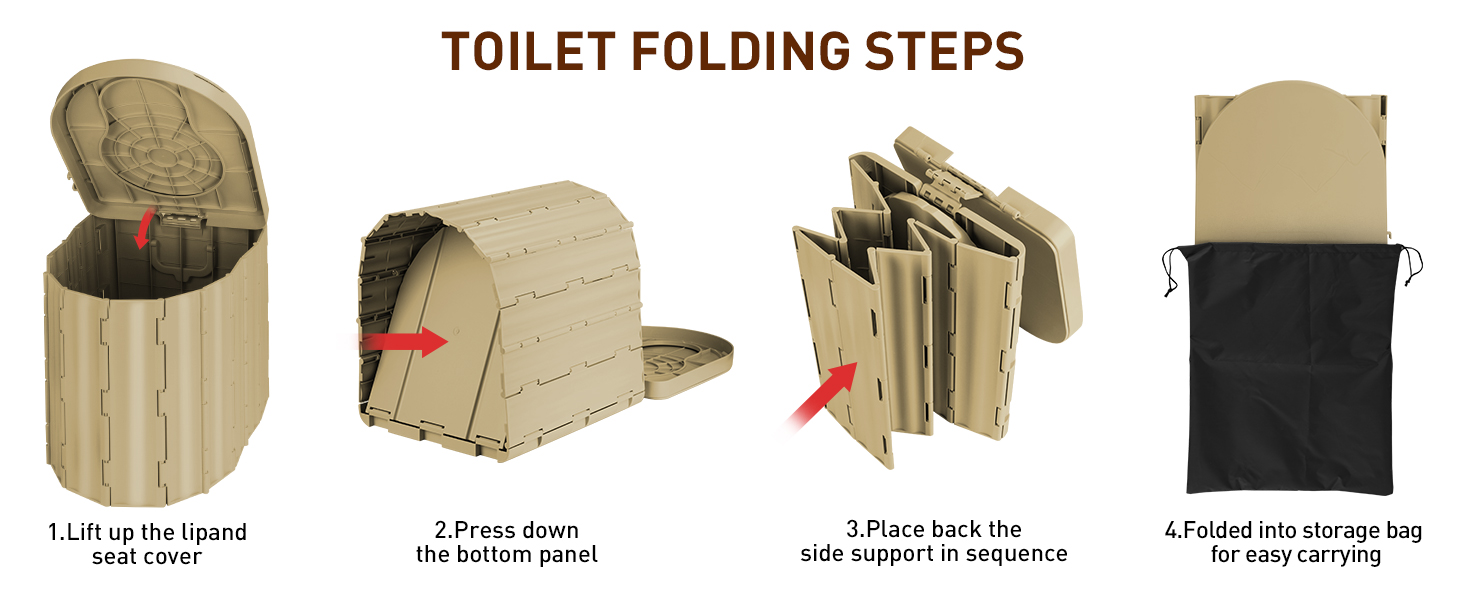 TOILET FOLDING STEPS

1.Lift up the lipand seat cover

2.Press down the bottom panel

3.Place back the side support in sequence

4.Folded into storage bag for easy carrying