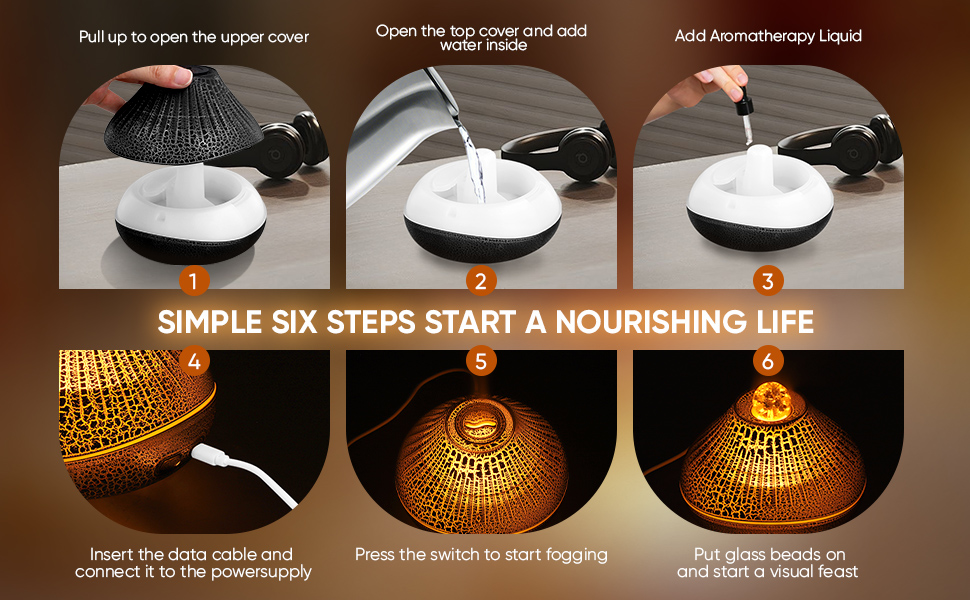 Pull up to open the upper cover

Open the top cover and add water inside

Add Aromatherapy Liquid

1

2

3

SIMPLE SIX STEPS START A NOURISHING LIFE

4

5

6

Insert the data cable and connect it to the powersupply

Press the switch to start fogging

Put glass beads on and start a visual feast