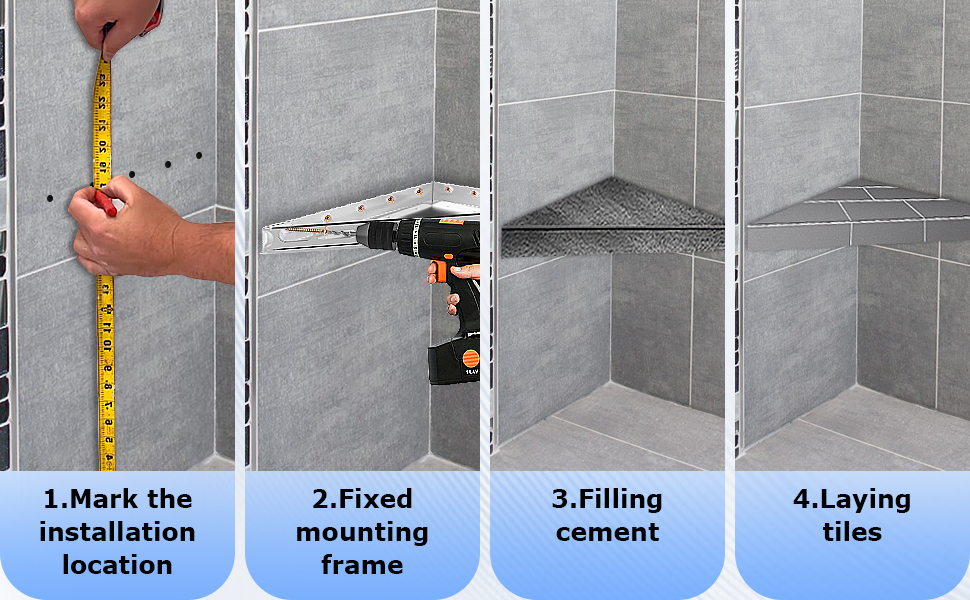 1.Mark the installation location

2.Fixed mounting frame

3.Filling cement

4.Laying tiles