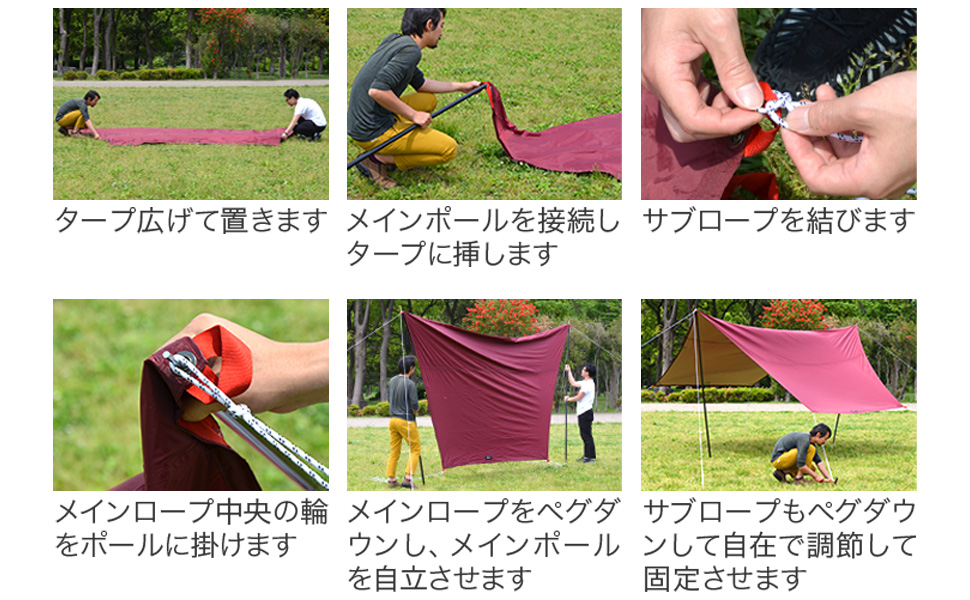 タープ広げて置きます

メインポールを接続しタープに挿します

サブロープを結びます

メインロープ中央の輪をポールに掛けます

メインロープをペグダウンし、メインポールを自立させます

サブロープもペグダウンして自在で調節して固定させます