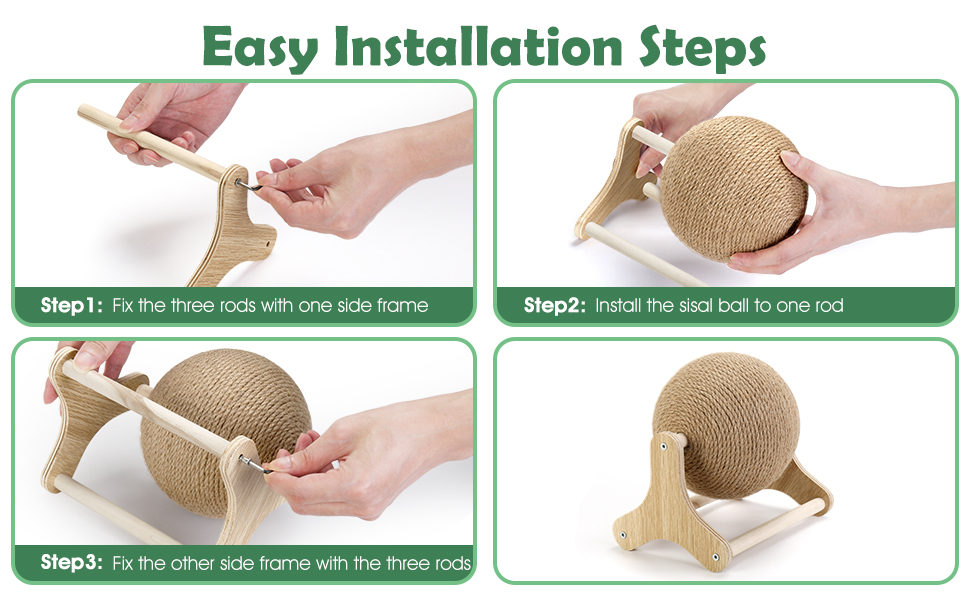 Easy Installation Steps

Step1: Fix the three rods with one side frame

Step2: Install the sisal ball to one rod

Step3: Fix the other side frame with the three rods