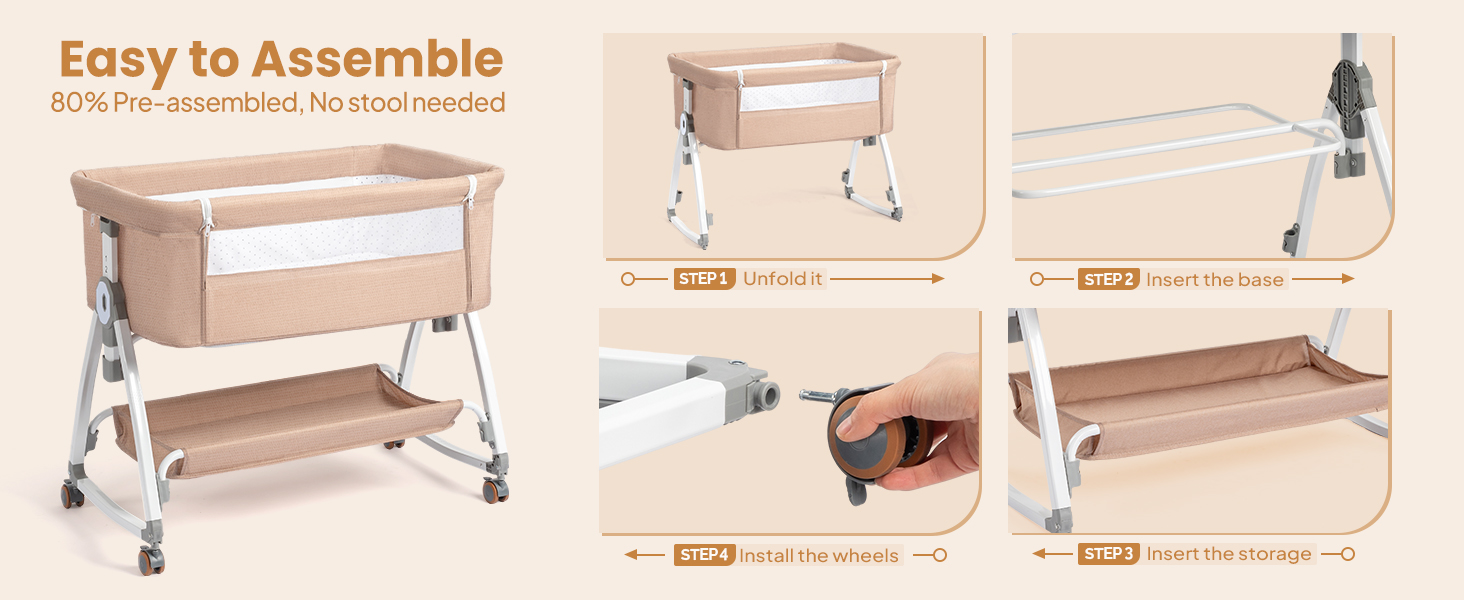 Easy to Assemble
80% Pre-assembled, No stool needed

STEP 1 Unfold it

STEP 2 Insert the base

STEP 4 Install the wheels

STEP 3 Insert the storage