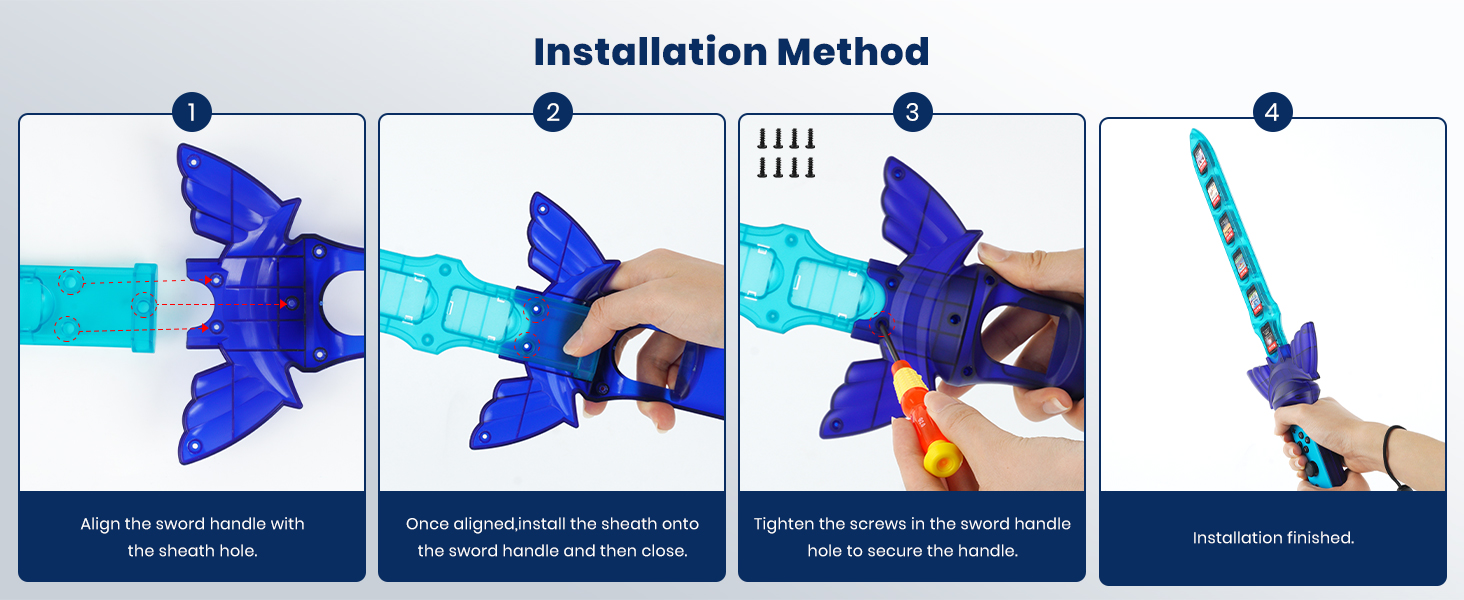 Installation Method

1

Align the sword handle with the sheath hole.

2

Once aligned,install the sheath onto the sword handle and then close.

3

Tighten the screws in the sword handle hole to secure the handle.

4

Installation finished.