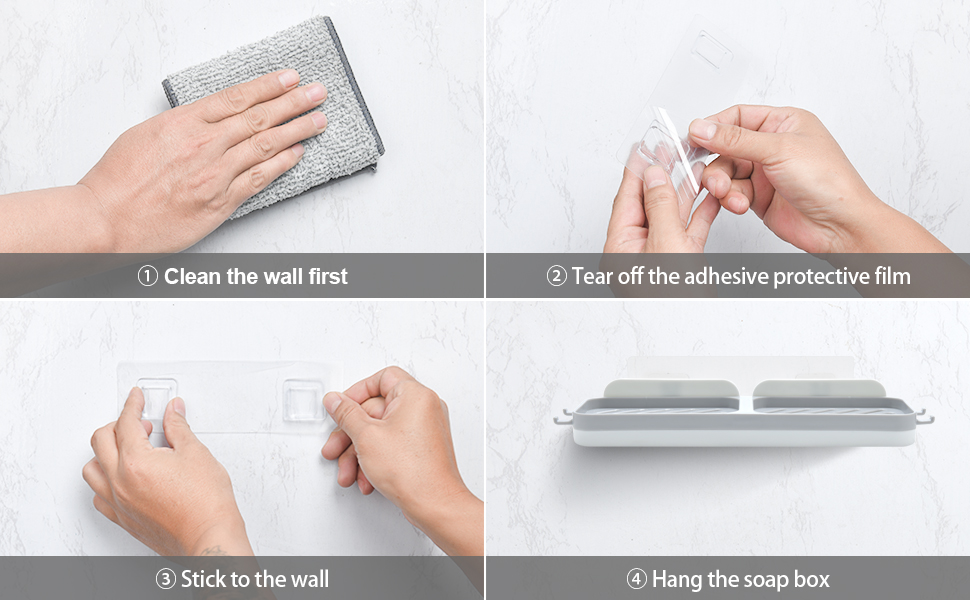 ① Clean the wall first

② Tear off the adhesive protective film

③ Stick to the wall

④ Hang the soap box