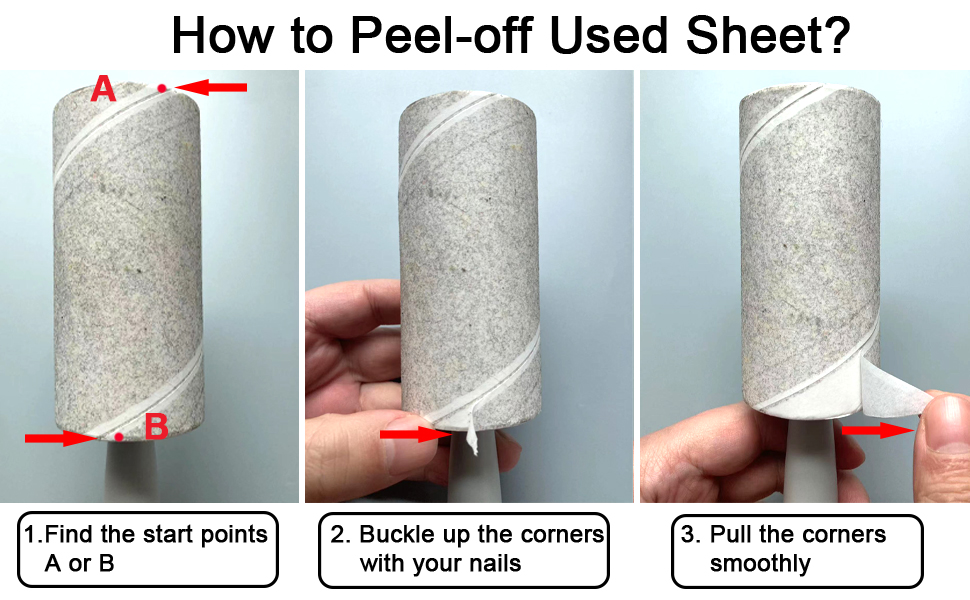 How to Peel-off Used Sheet?

A

B

1.Find the start points A or B

2. Buckle up the corners with your nails

3. Pull the corners smoothly