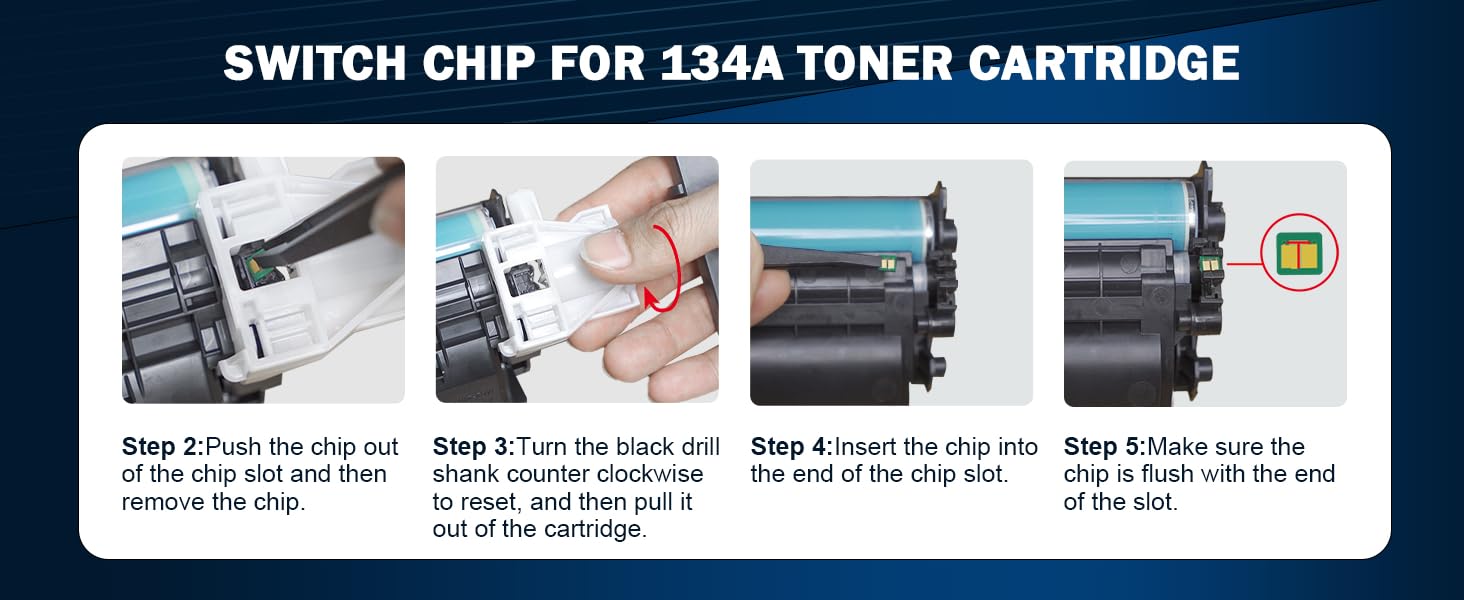 SWITCH CHIP FOR 134A TONER CARTRIDGE

Step 2:Push the chip out of the chip slot and then remove the chip.

Step 3:Turn the black drill shank counter clockwise to reset, and then pull it out of the cartridge.

Step 4:Insert the chip into the end of the chip slot.

Step 5:Make sure the chip is flush with the end of the slot.