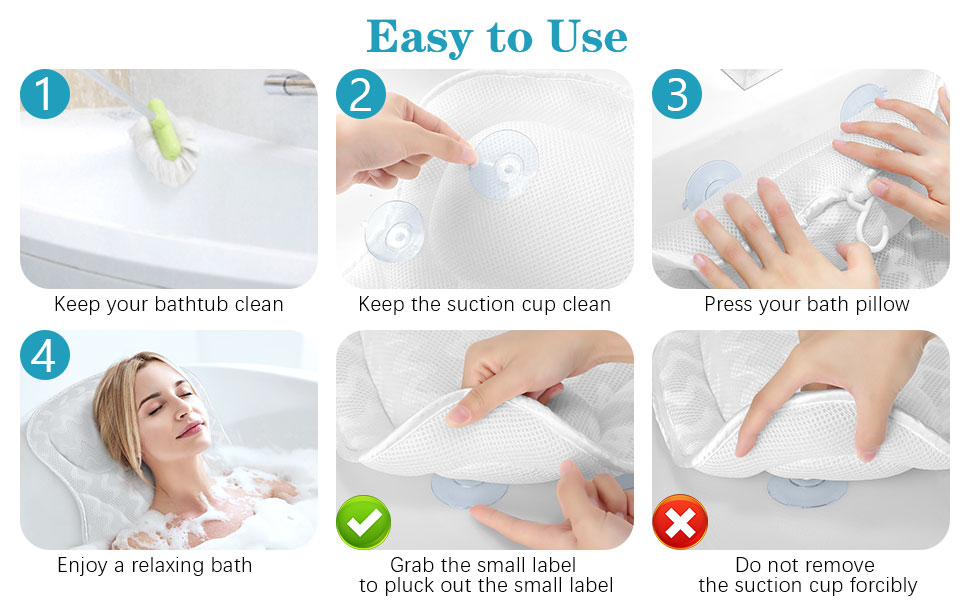 Easy to Use

1

Keep your bathtub clean

2

Keep the suction cup clean

3

Press your bath pillow

4

Enjoy a relaxing bath

Grab the small label
to pluck out the small label

Do not remove
the suction cup forcibly