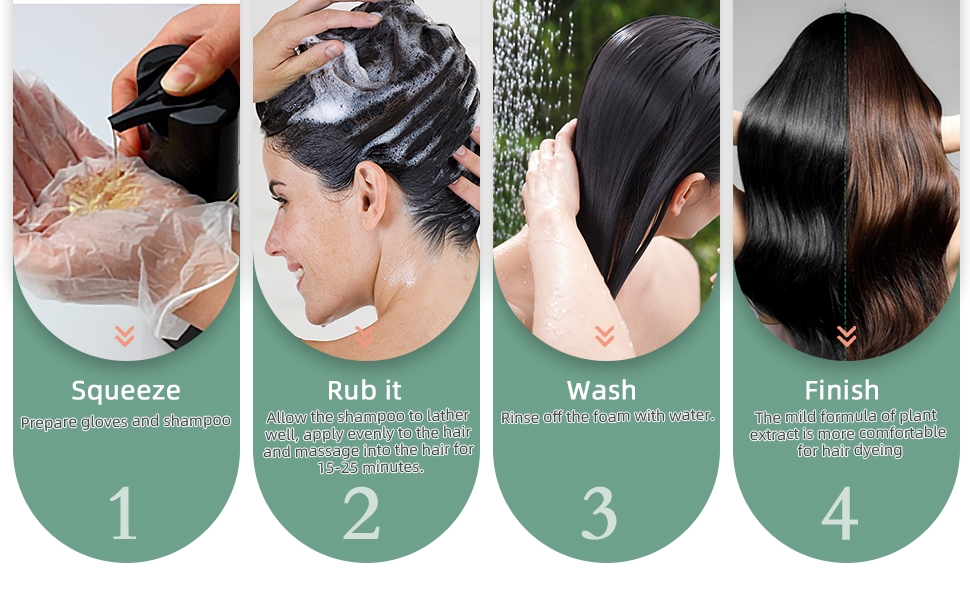 Squeeze
Prepare gloves and shampoo

1

Rub it
Allow the shampoo to lather well, apply evenly to the hair and massage into the hair for 15-25 minutes.

2

Wash
Rinse off the foam with water.

3

Finish
The mild formula of plant extract is more comfortable for hair dyeing

4