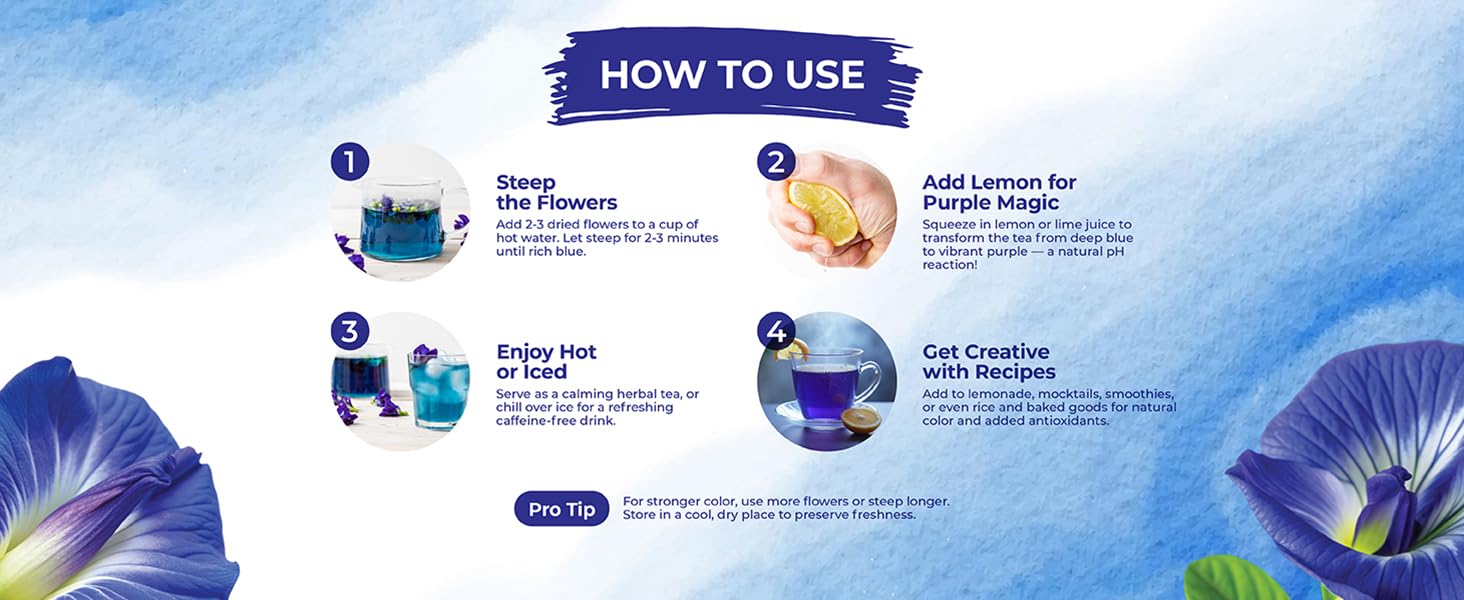 HOW TO USE

1

Steep the Flowers

Add 2-3 dried flowers to a cup of hot water. Let steep for 2-3 minutes until rich blue.

2

Add Lemon for Purple Magic

Squeeze in lemon or lime juice to transform the tea from deep blue to vibrant purple — a natural pH reaction!

3

Enjoy Hot or Iced

Serve as a calming herbal tea, or chill over ice for a refreshing caffeine-free drink.

4

Get Creative with Recipes

Add to lemonade, mocktails, smoothies, or even rice and baked goods for natural color and added antioxidants.

Pro Tip

For stronger color, use more flowers or steep longer. Store in a cool, dry place to preserve freshness.