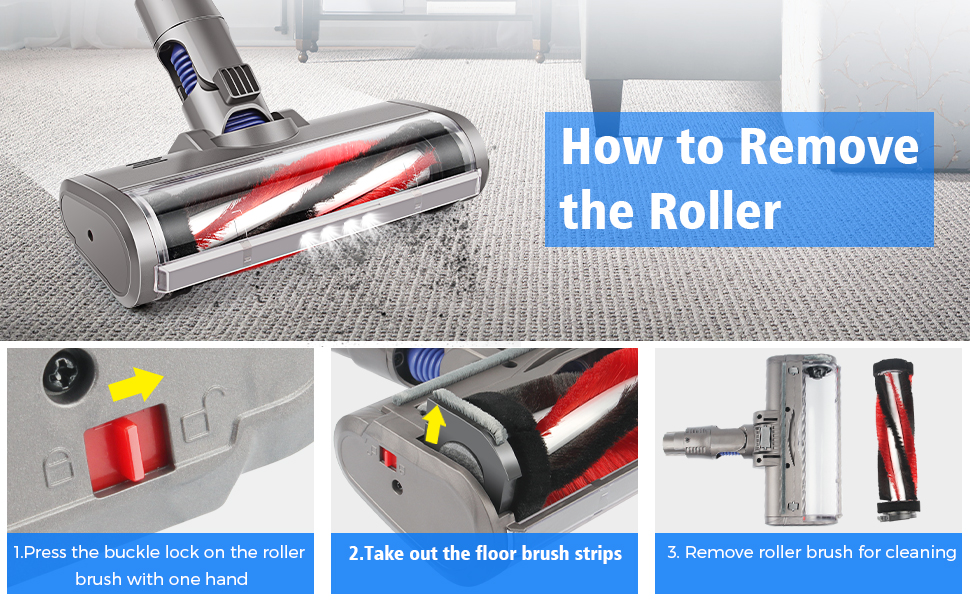 How to Remove the Roller

1.Press the buckle lock on the roller brush with one hand

2.Take out the floor brush strips

3. Remove roller brush for cleaning