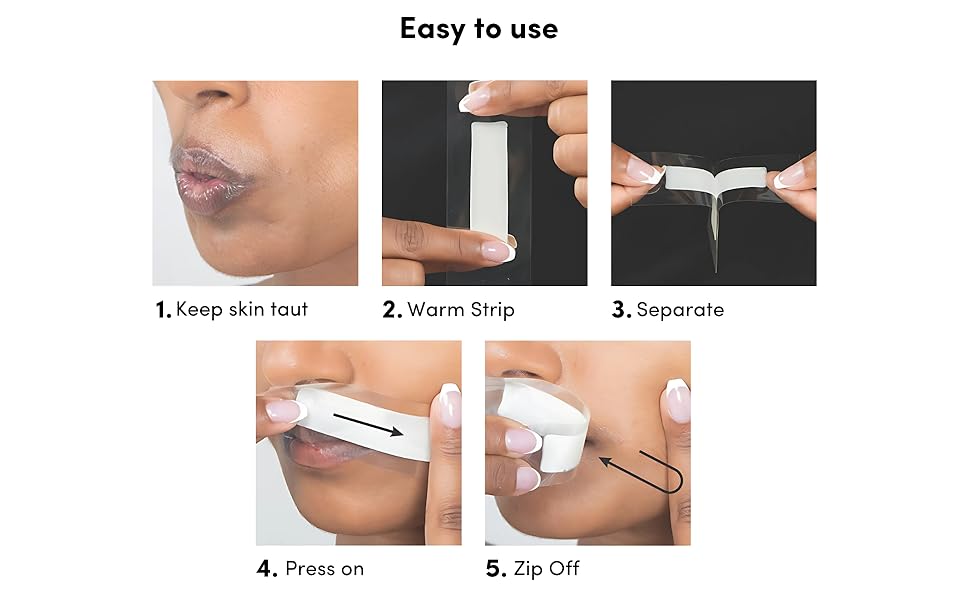 Easy to use

1. Keep skin taut

2. Warm Strip

3. Separate

4. Press on

5. Zip Off