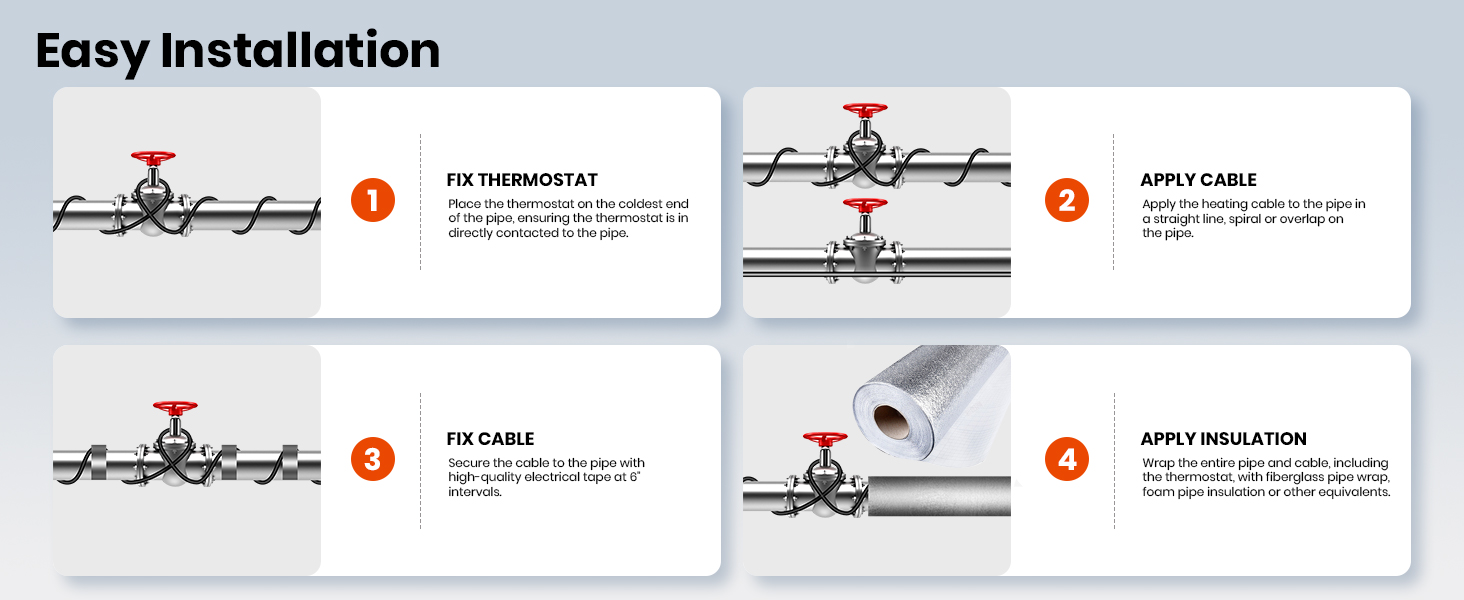 Easy Installation

1

FIX THERMOSTAT

Place the thermostat on the coldest end of the pipe, ensuring the thermostat is in directly contacted to the pipe.

2

APPLY CABLE

Apply the heating cable to the pipe in a straight line, spiral or overlap on the pipe.

3

FIX CABLE

Secure the cable to the pipe with high-quality electrical tape at 6" intervals.

4

APPLY INSULATION

Wrap the entire pipe and cable, including the thermostat, with fiberglass pipe wrap, foam pipe insulation or other equivalents.