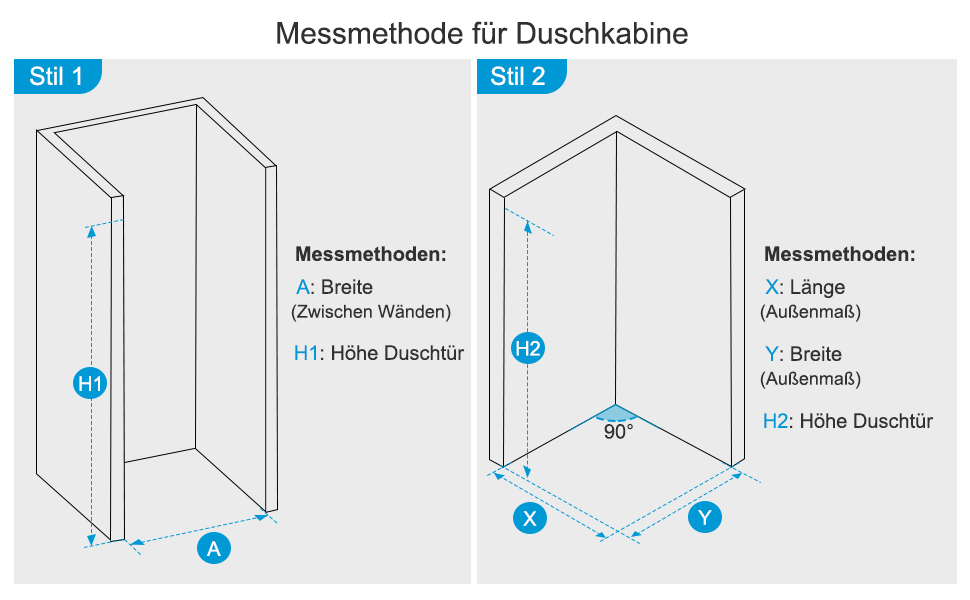 Messmethode für Duschkabine

Stil 1

H1

A

Messmethoden:

A: Breite
(Zwischen Wänden)

H1: Höhe Duschtür

Stil 2

H2

90°

X

Y

Messmethoden:

X: Länge
(Außenmaß)

Y: Breite
(Außenmaß)

H2: Höhe Duschtür