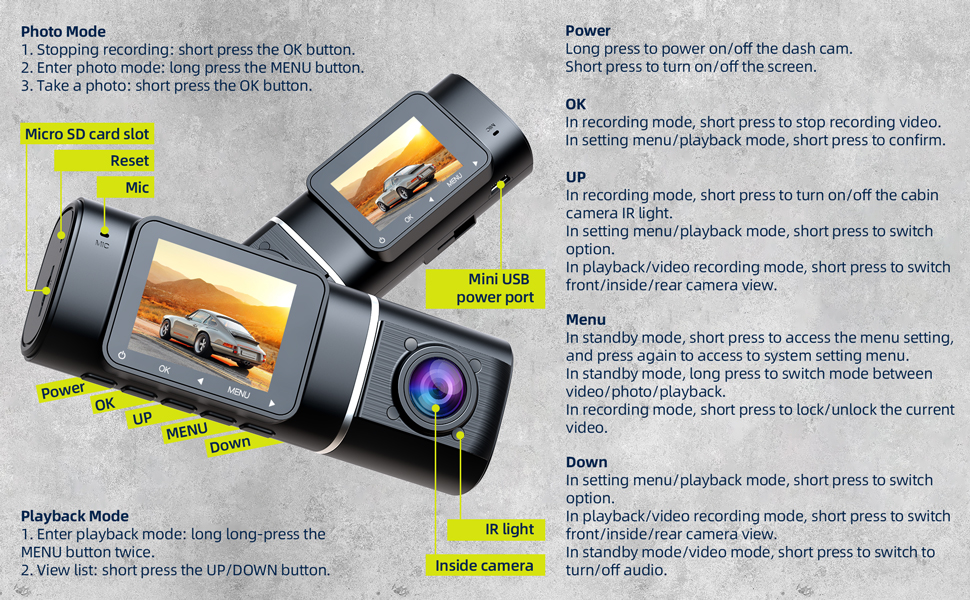 Photo Mode
1. Stopping recording: short press the OK button.
2. Enter photo mode: long press the MENU button.
3. Take a photo: short press the OK button.

Micro SD card slot
Reset
Mic
MIC

OK
MENU

Mini USB power port

OK
MENU

Power
OK
UP
MENU
Down

IR light
Inside camera

Playback Mode
1. Enter playback mode: long long-press the MENU button twice.
2. View list: short press the UP/DOWN button.

Power
Long press to power on/off the dash cam.
Short press to turn on/off the screen.

OK
In recording mode, short press to stop recording video.
In setting menu/playback mode, short press to confirm.

UP
In recording mode, short press to turn on/off the cabin camera IR light.
In setting menu/playback mode, short press to switch option.
In playback/video recording mode, short press to switch front/inside/rear camera view.

Menu
In standby mode, short press to access the menu setting, and press again to access to system setting menu.
In standby mode, long press to switch mode between video/photo/playback.
In recording mode, short press to lock/unlock the current video.

Down
In setting menu/playback mode, short press to switch option.
In playback/video recording mode, short press to switch front/inside/rear camera view.
In standby mode/video mode, short press to switch to turn/off audio.