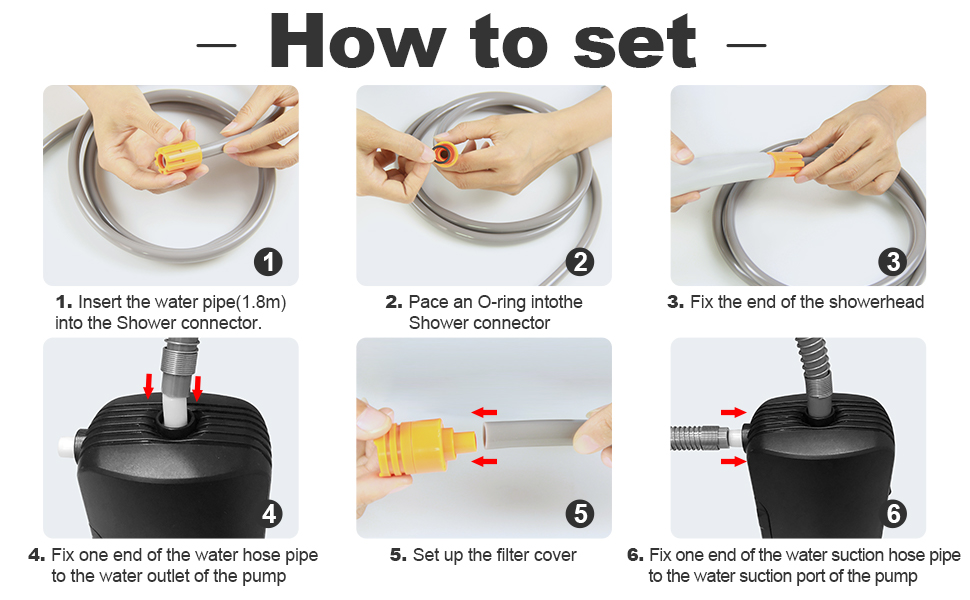 — How to set —

1

1. Insert the water pipe(1.8m) into the Shower connector.

2

2. Pace an O-ring intothe Shower connector

3

3. Fix the end of the showerhead

4

4. Fix one end of the water hose pipe to the water outlet of the pump

5

5. Set up the filter cover

6

6. Fix one end of the water suction hose pipe to the water suction port of the pump